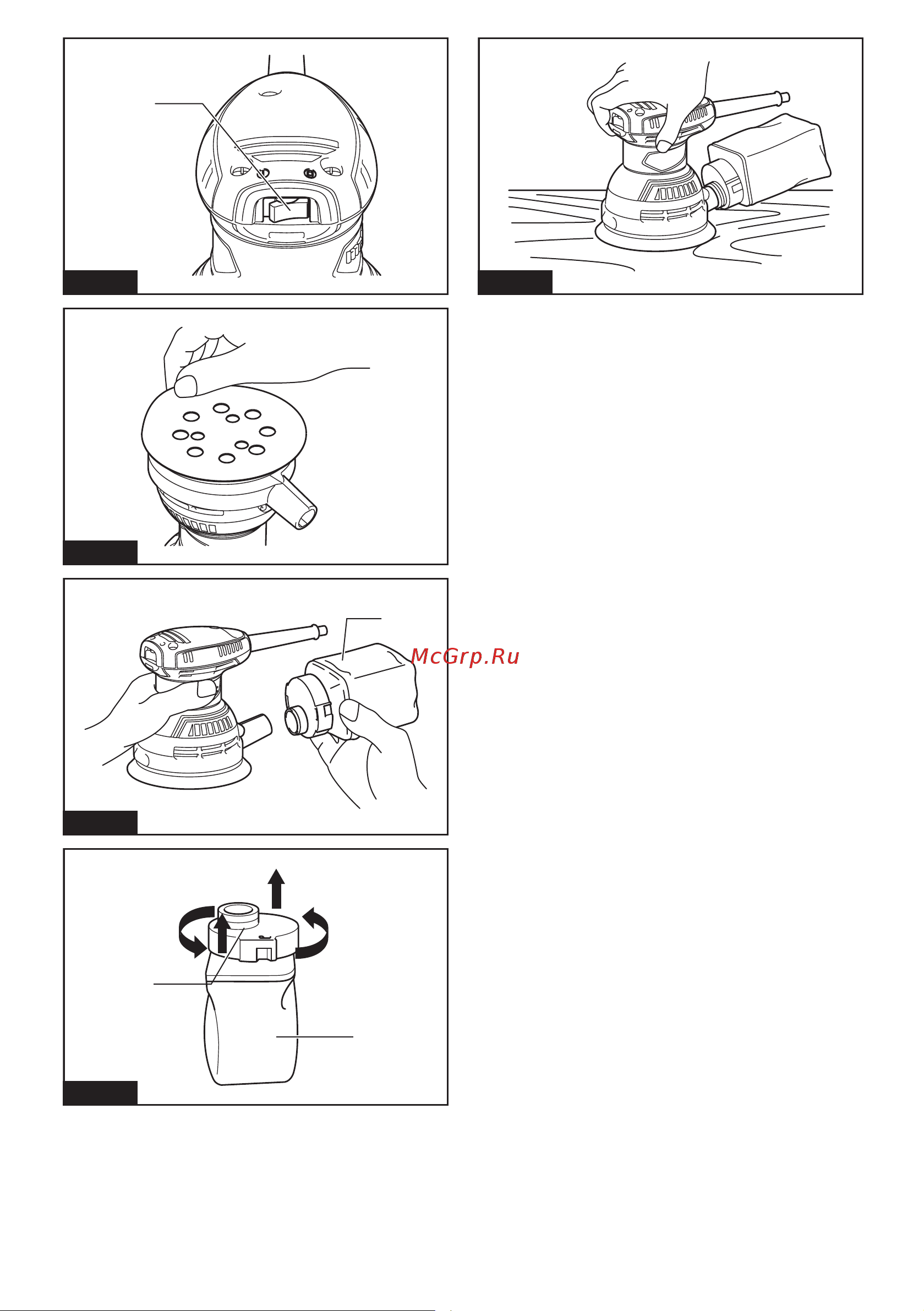 McGrp.Ru