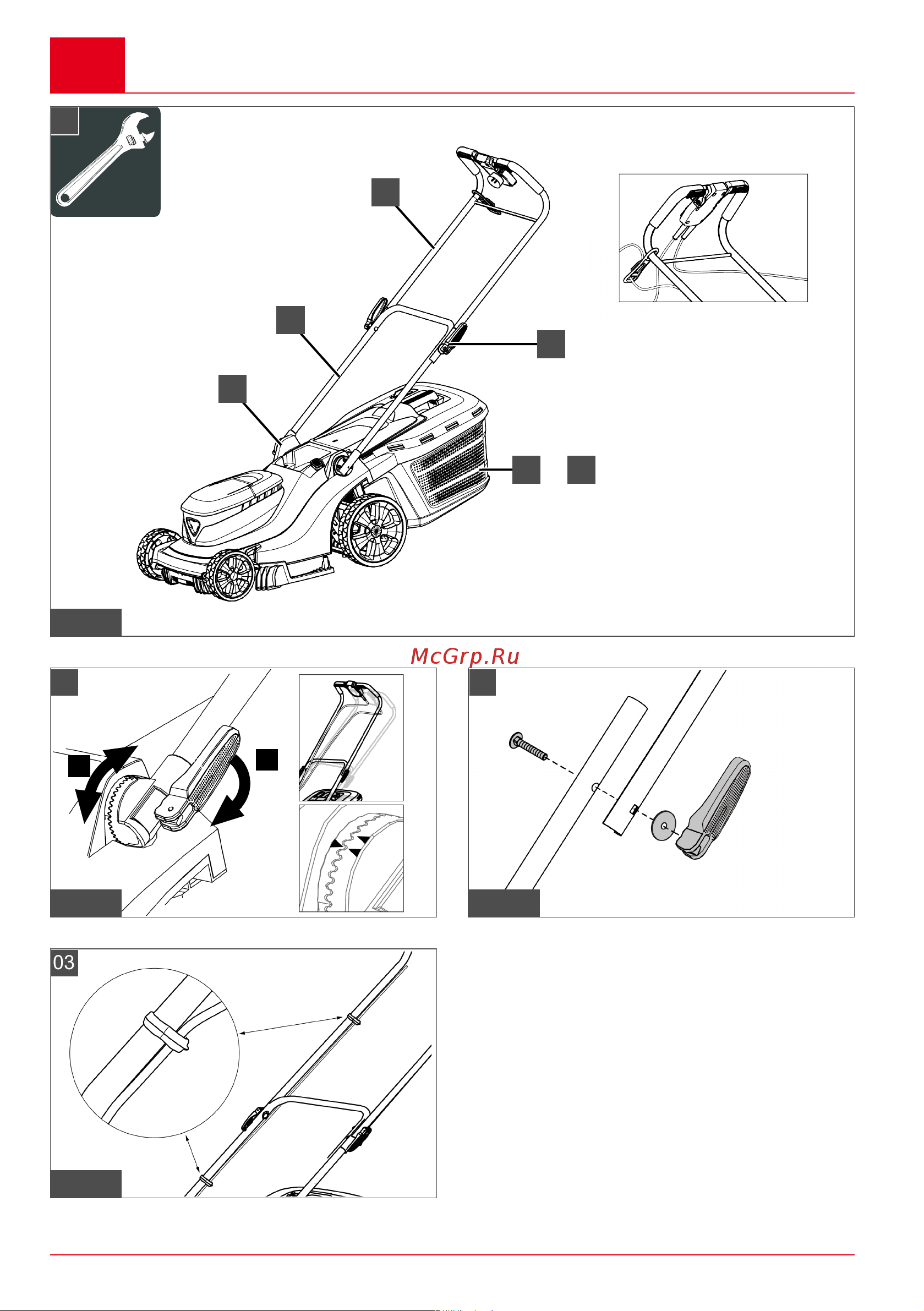 McGrp.Ru

03