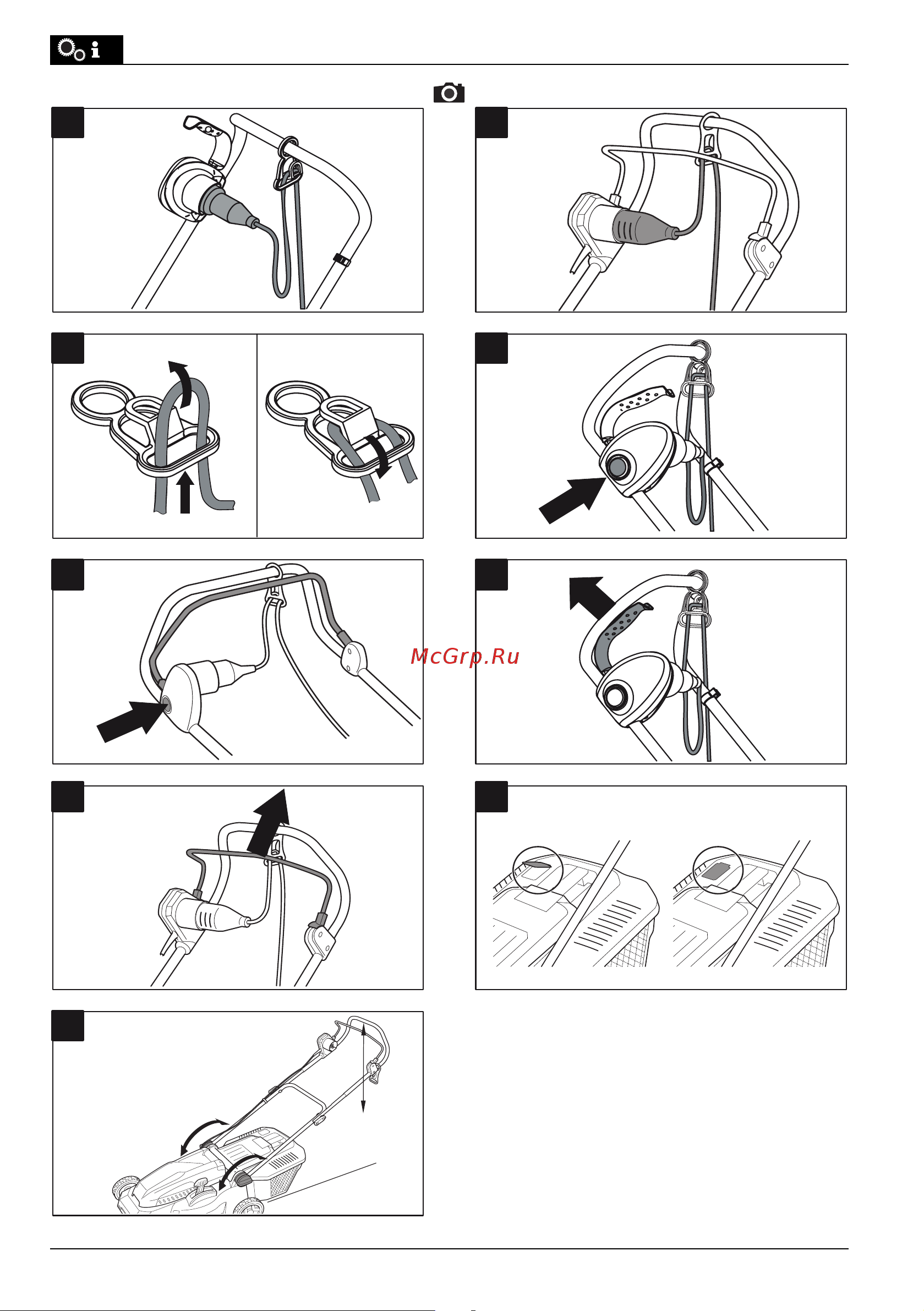 McGrp.Ru