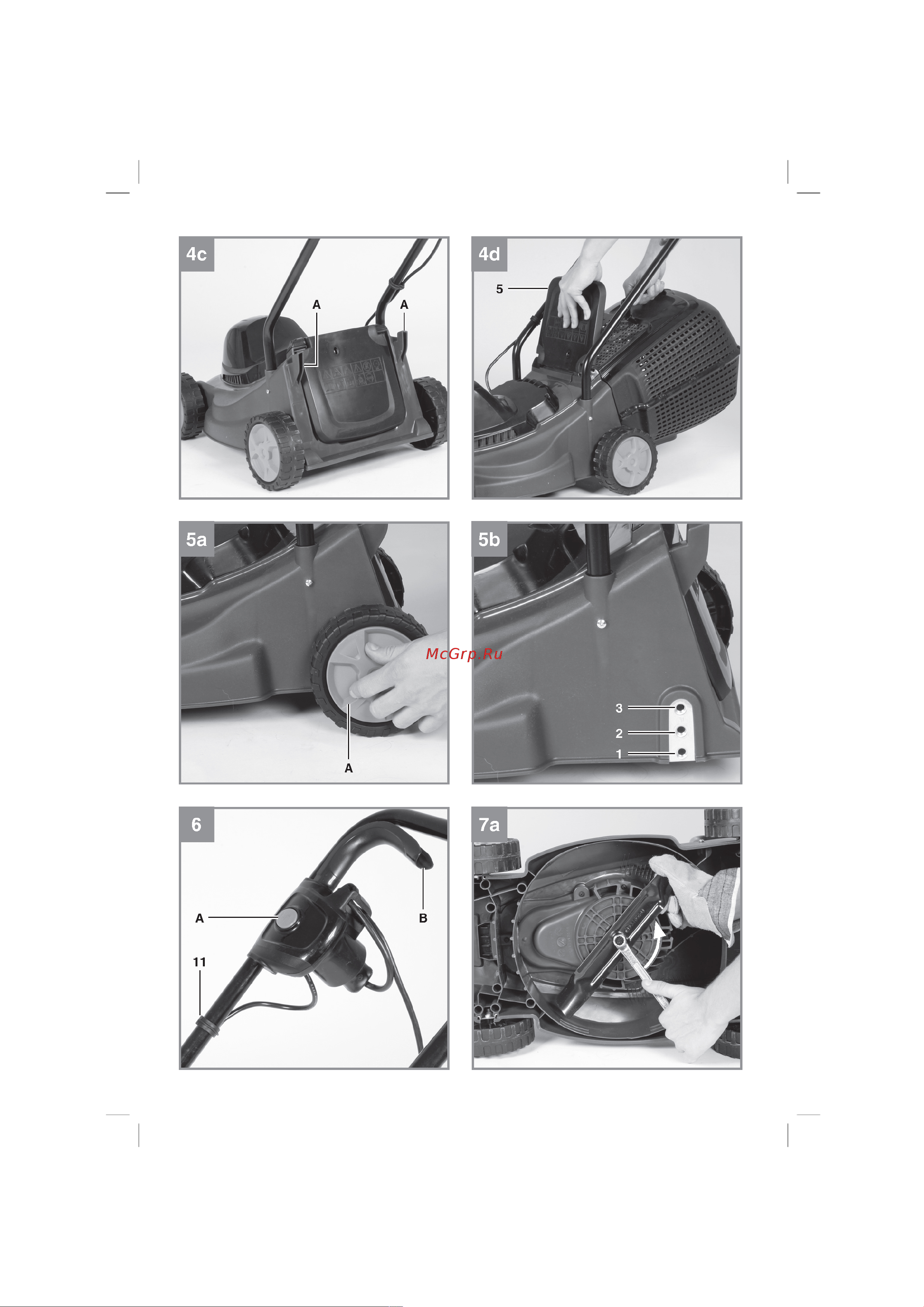 4c
A
A

4d
5

5a
A

McGrp.Ru

5b
3
2
1

6
A
B
11

7a