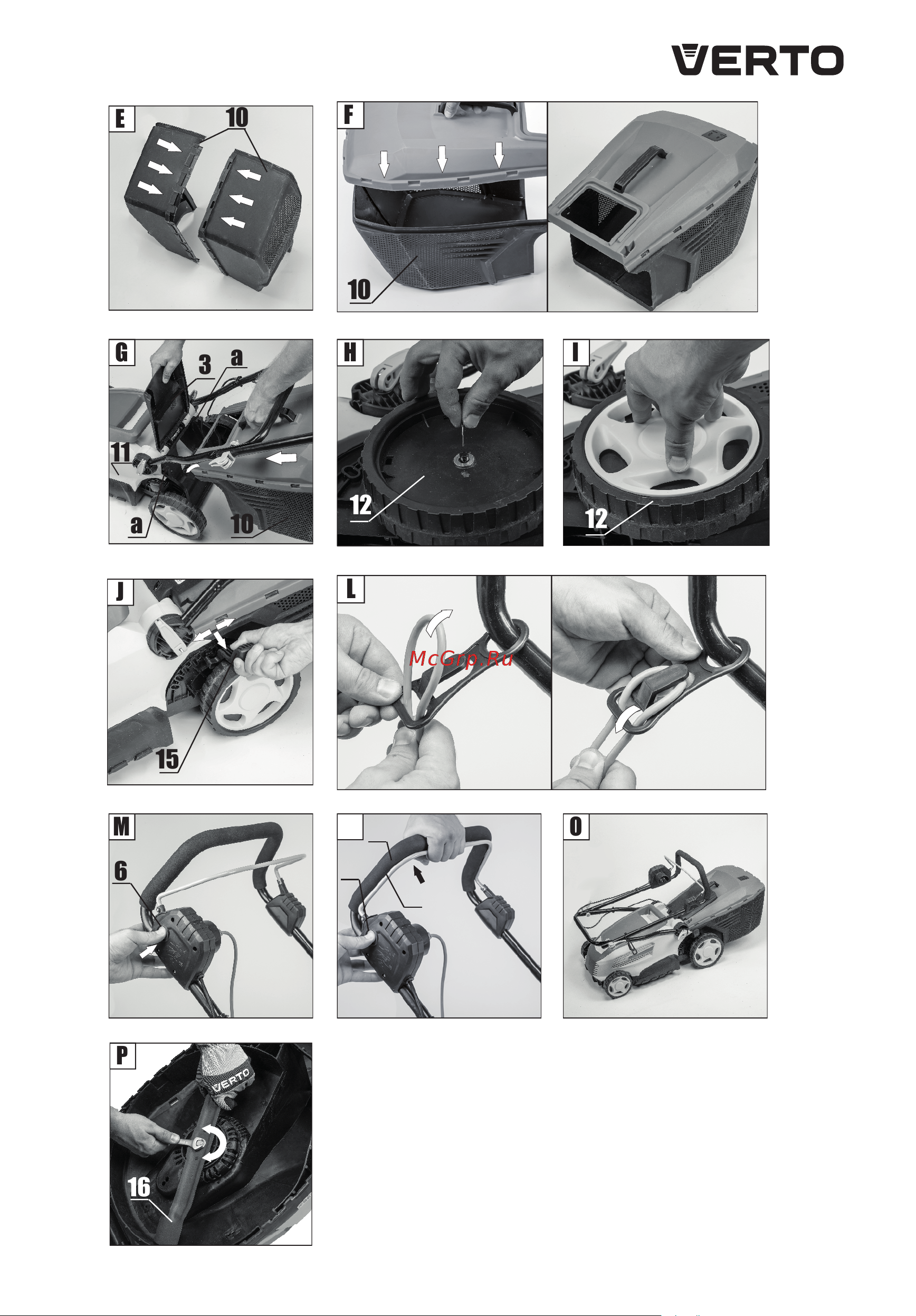 VERTO

E
10

F
10

G
3
a
11
a
10

H
12

I
12

J
15

L

McGrp.Ru

M
6

O

P
VERTO
16