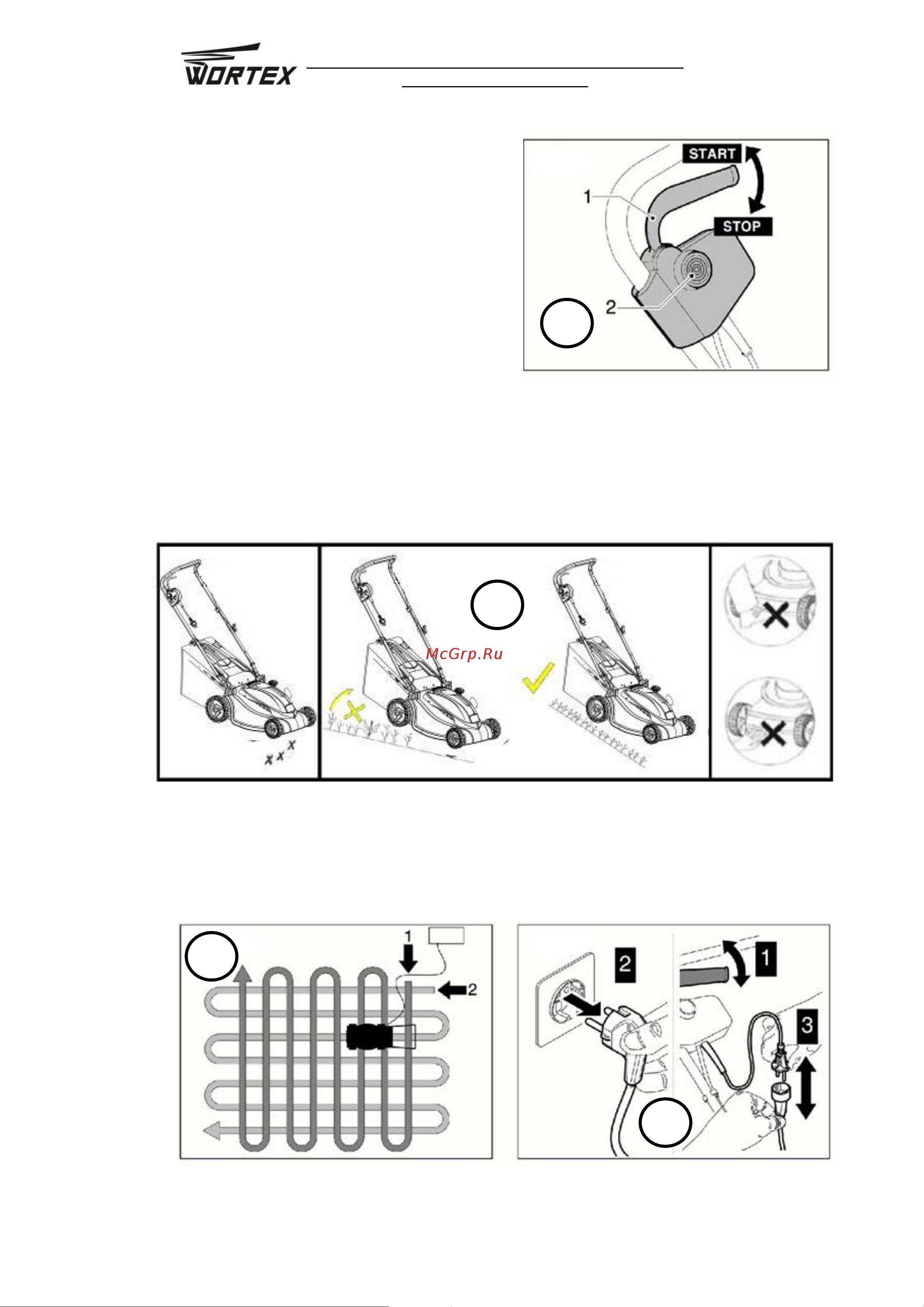 WORTEX

START

STOP

1

2

McGrp.Ru

1

2

2

1

3