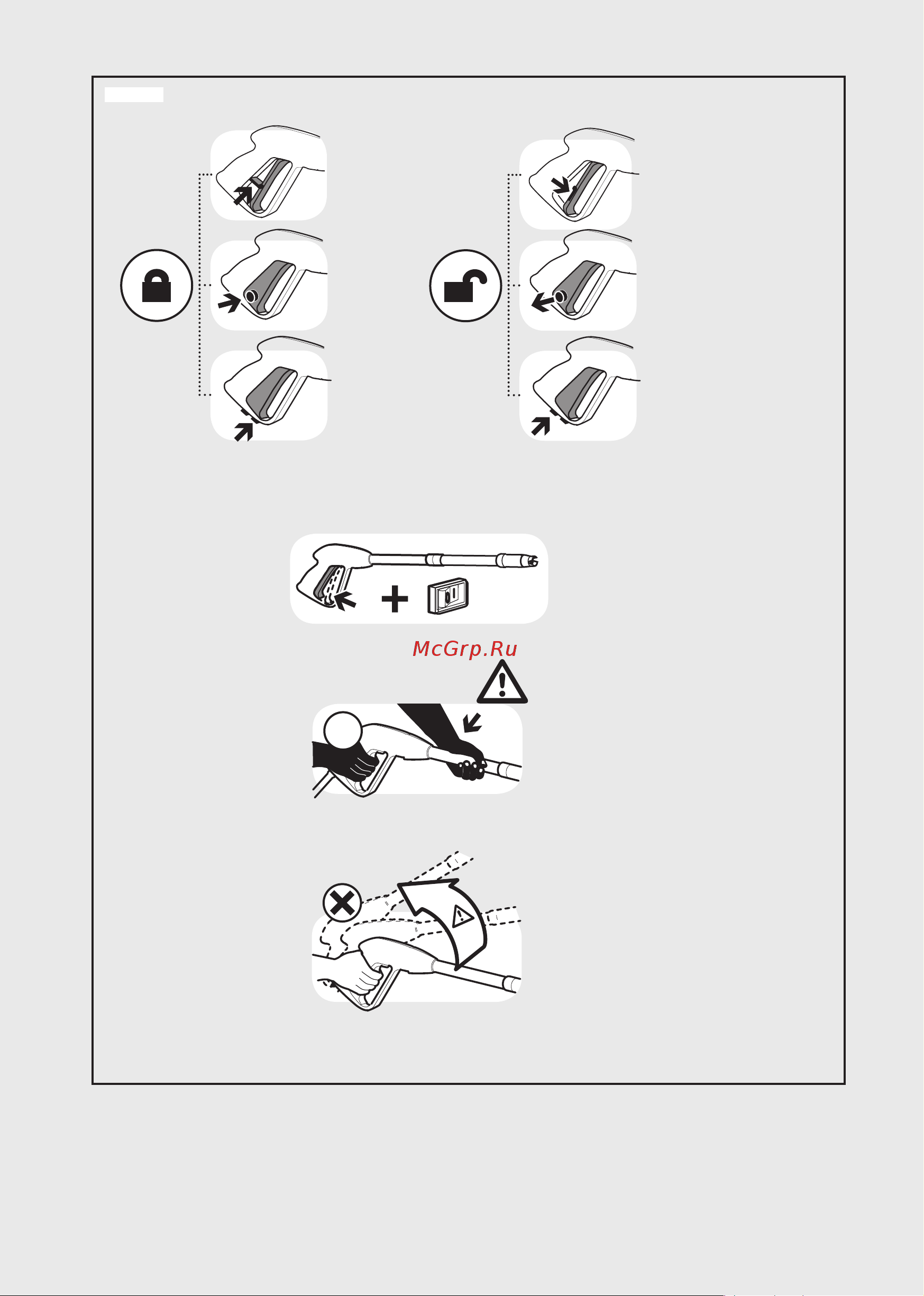 McGrp.Ru