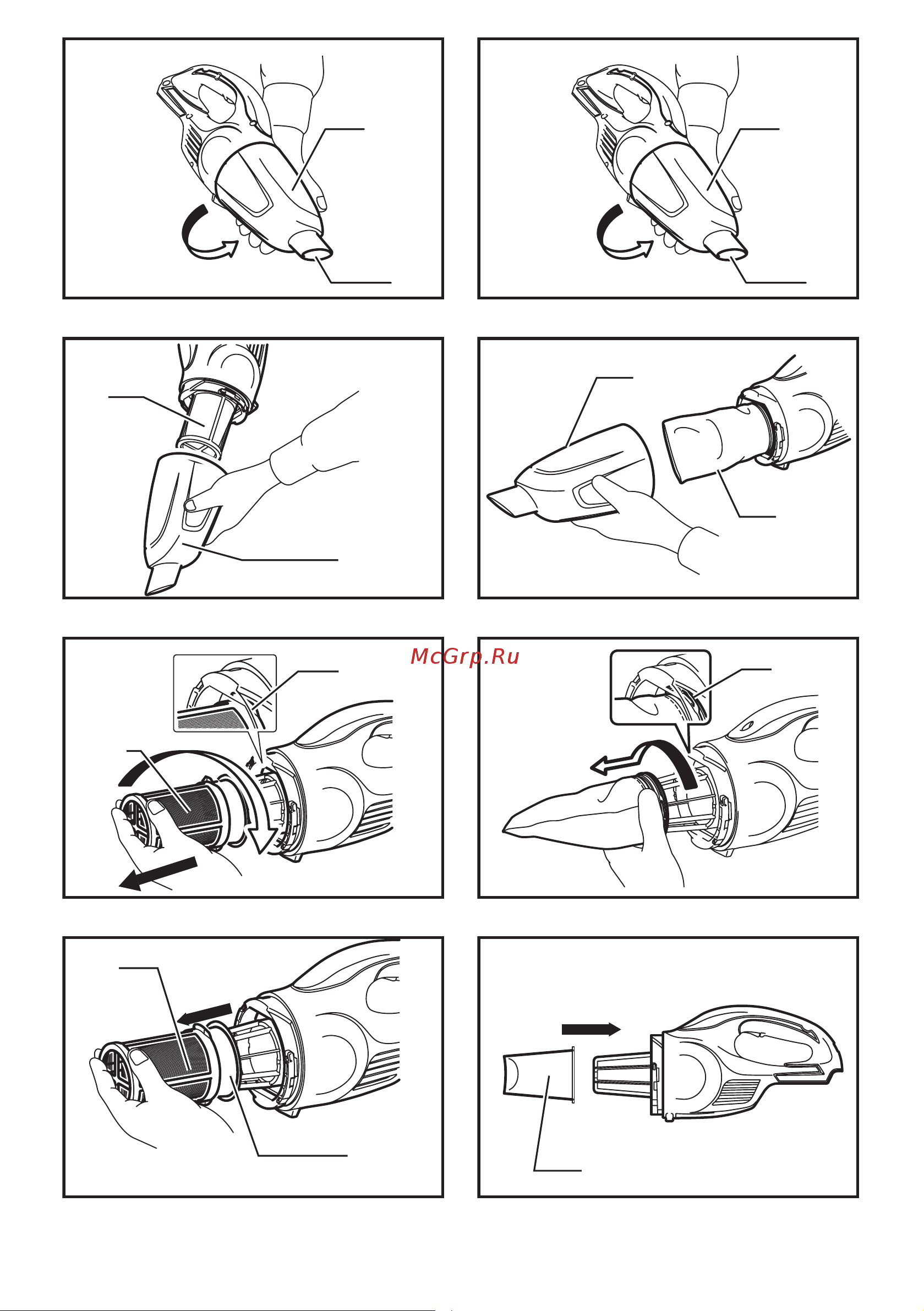 McGrp.Ru