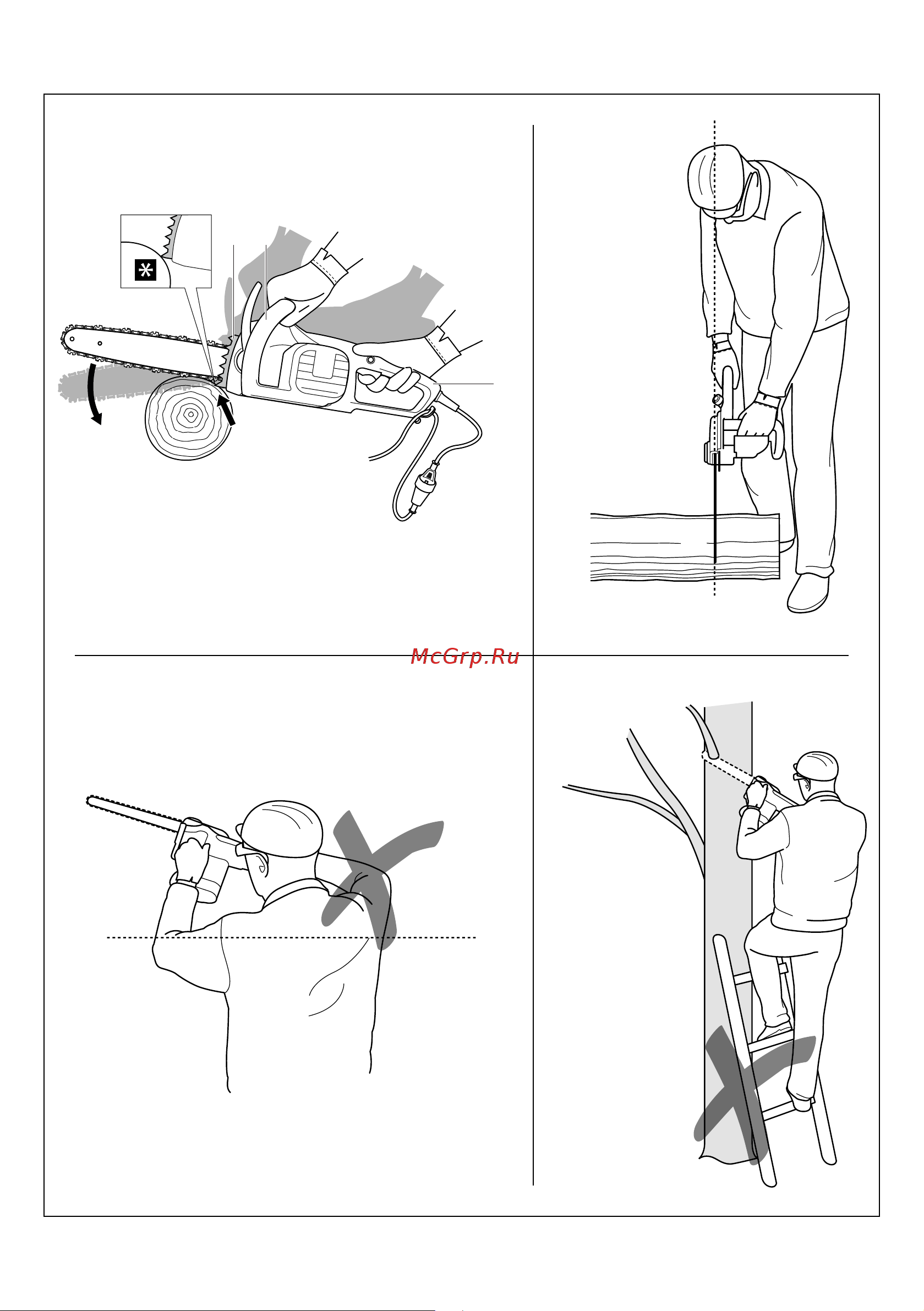 McGrp.Ru