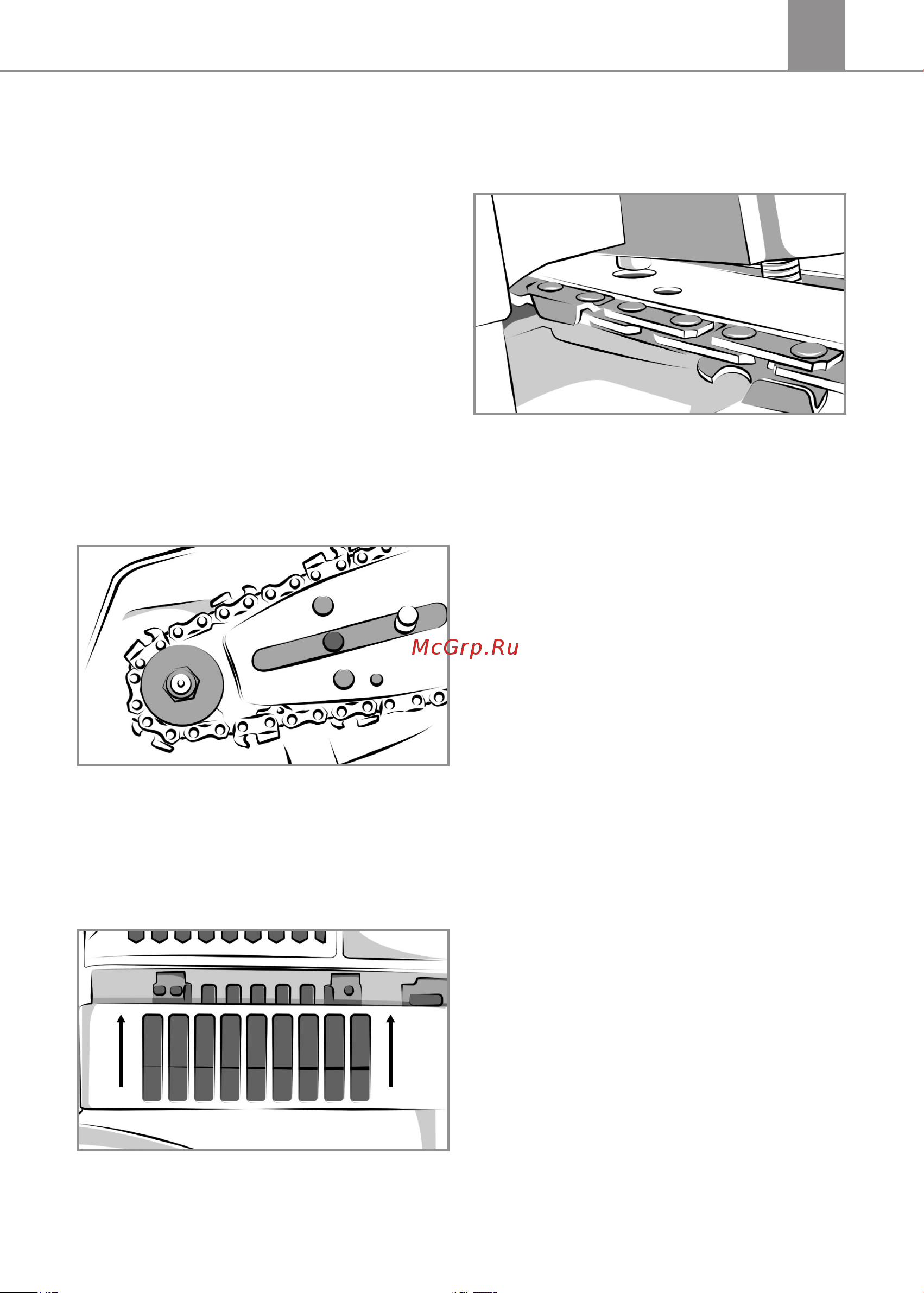 McGrp.Ru