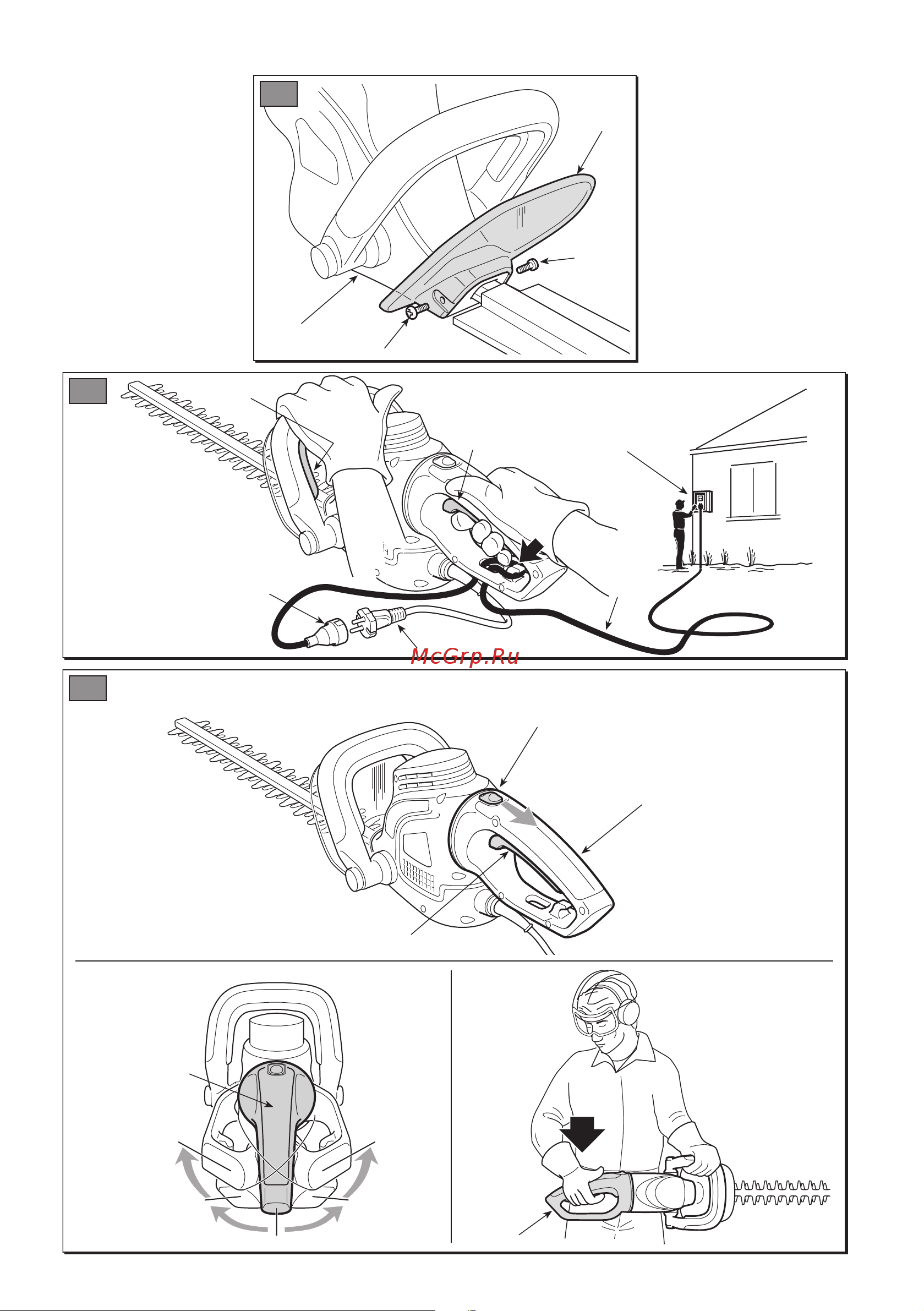 McGrp.Ru