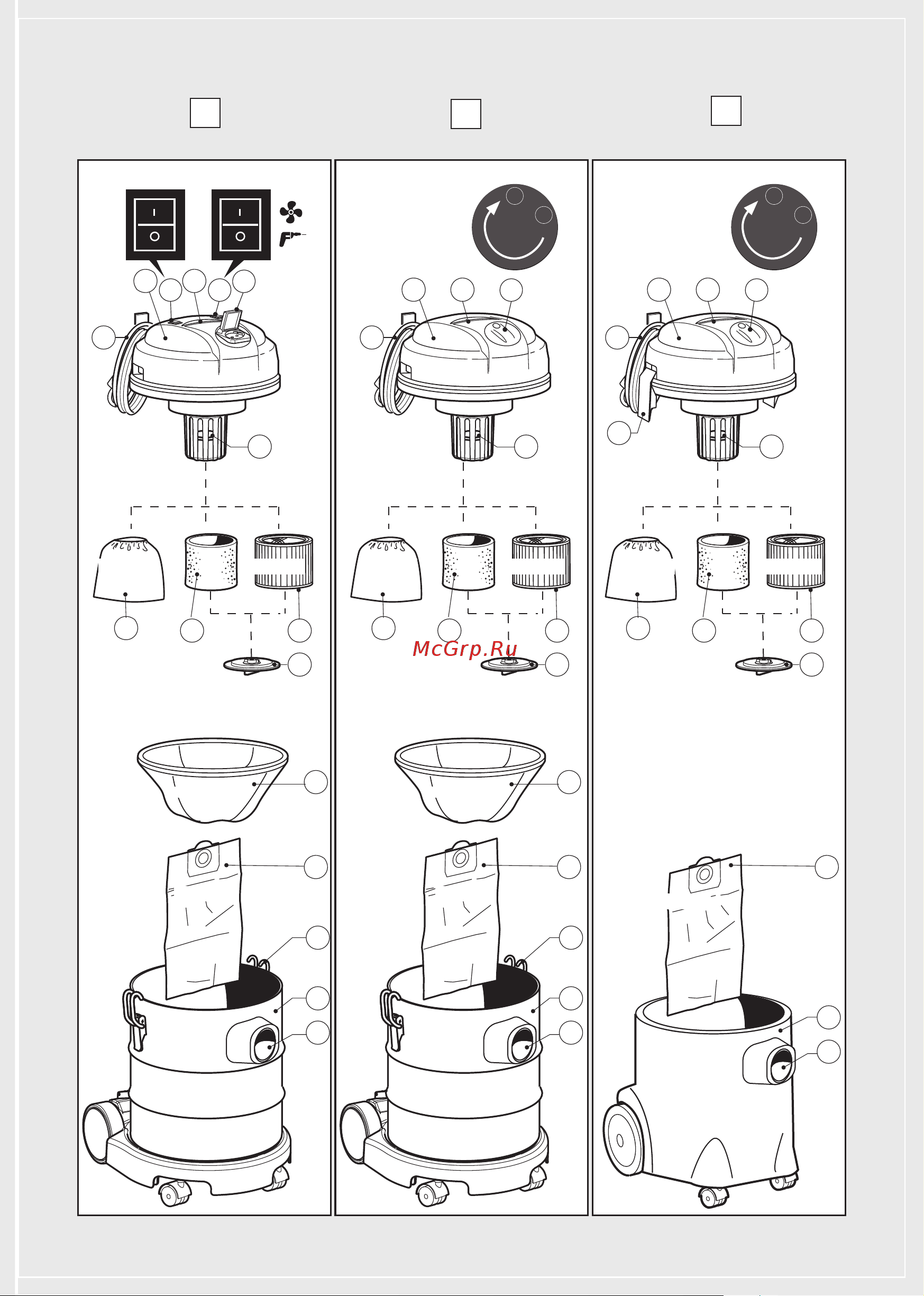 I
O
I
O
McGrp.Ru