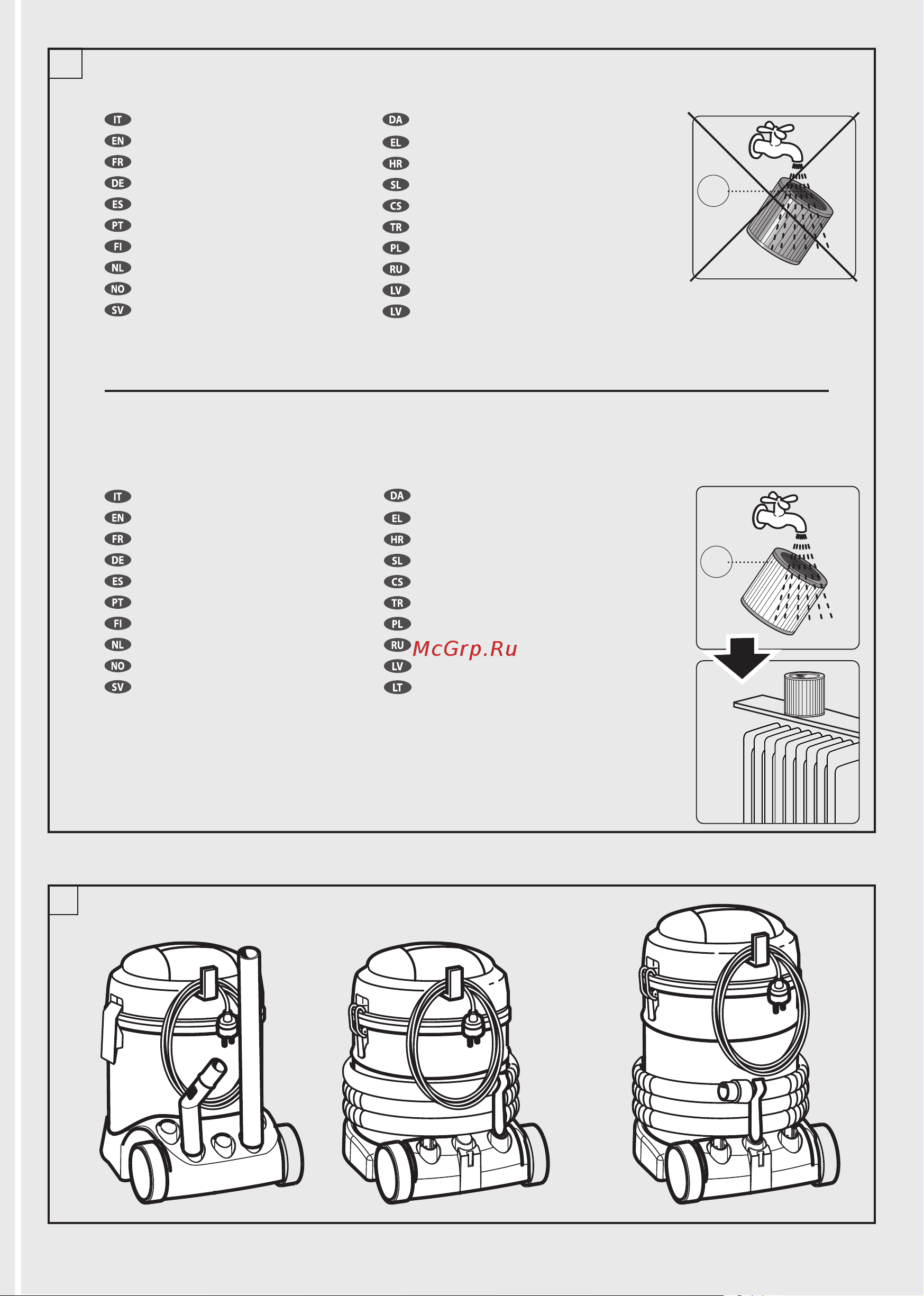 IT
EN
FR
DE
ES
PT
FI
NL
NO
SV

DA
EL
HR
SL
CS
TR
PL
RU
LV
LV

IT
EN
FR
DE
ES
PT
FI
NL
NO
SV

DA
EL
HR
SL
CS
TR
PL
RU
LV
LT

McGrp.Ru