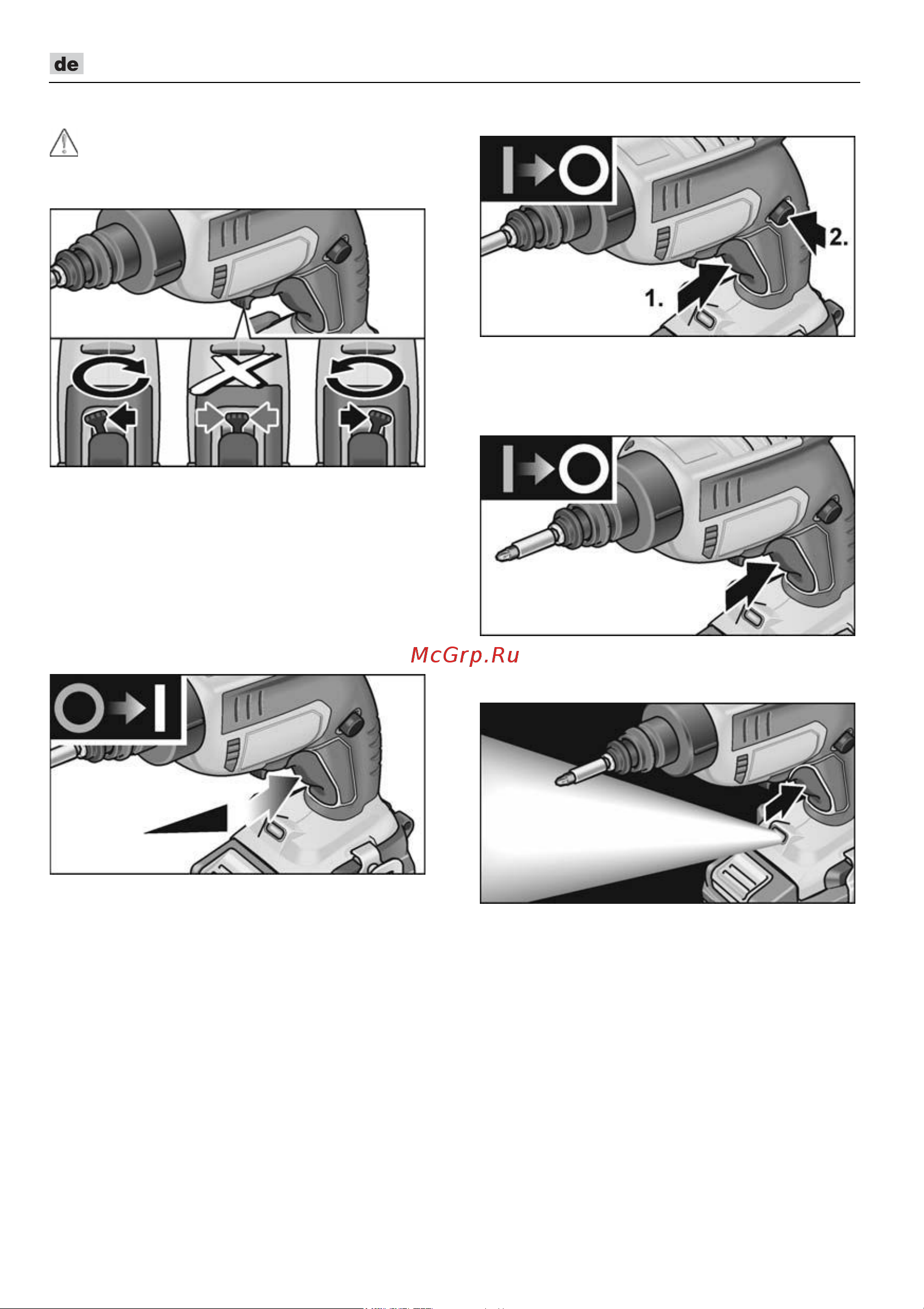 de

2.

1.

McGrp.Ru