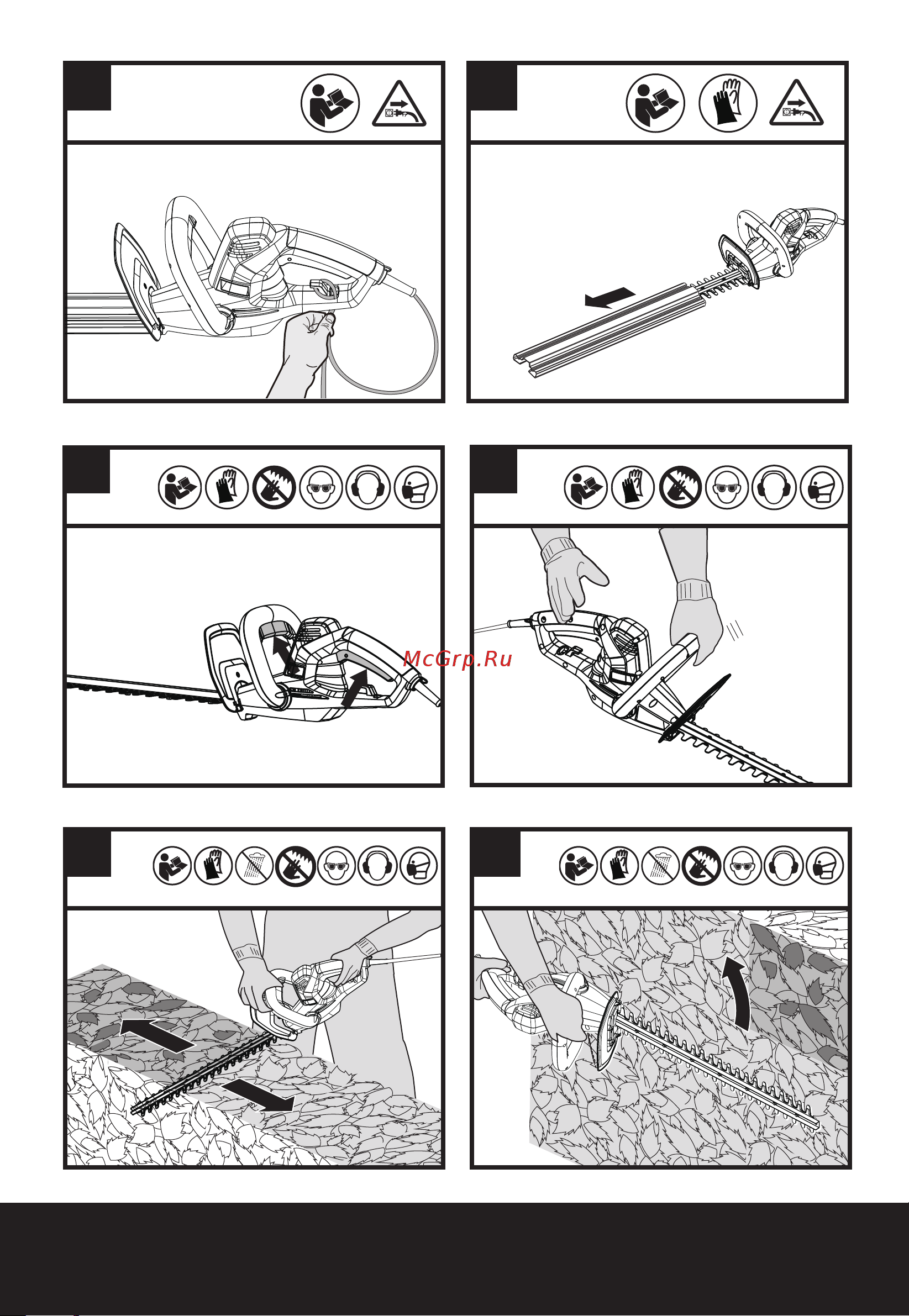 McGrp.Ru