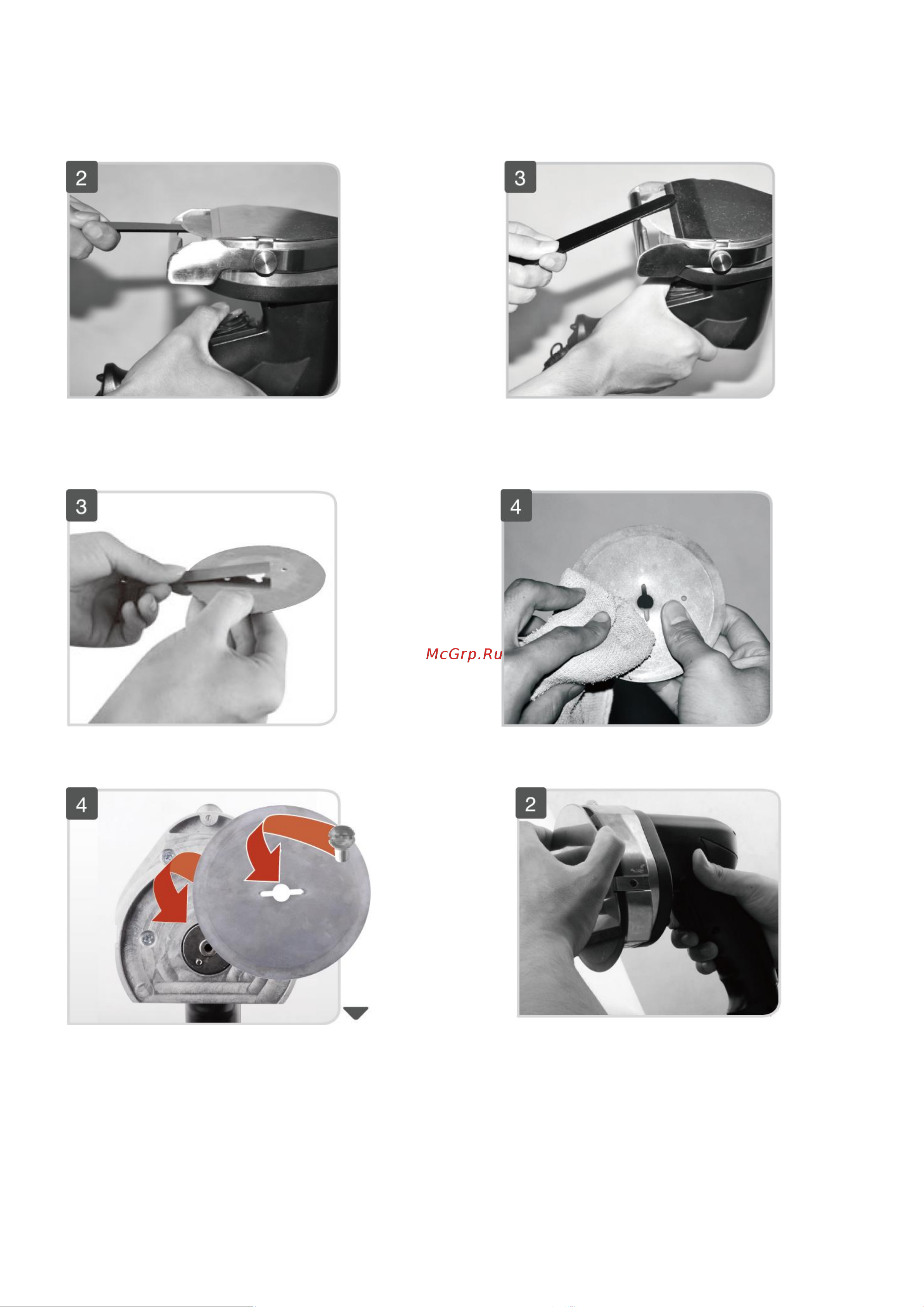 2

3

3

4

McGrp.Ru

4

2