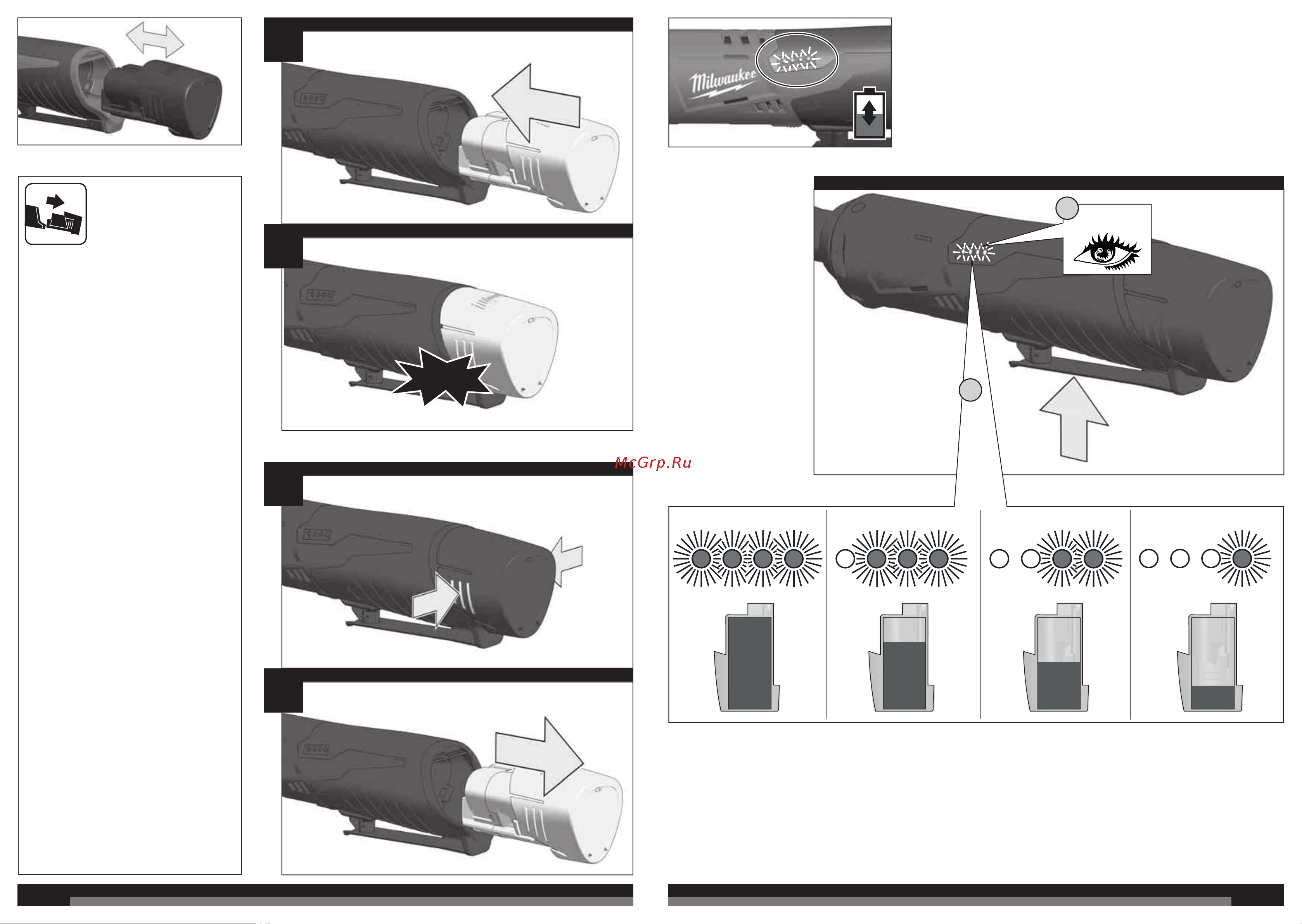 Milwaukee

McGrp.Ru