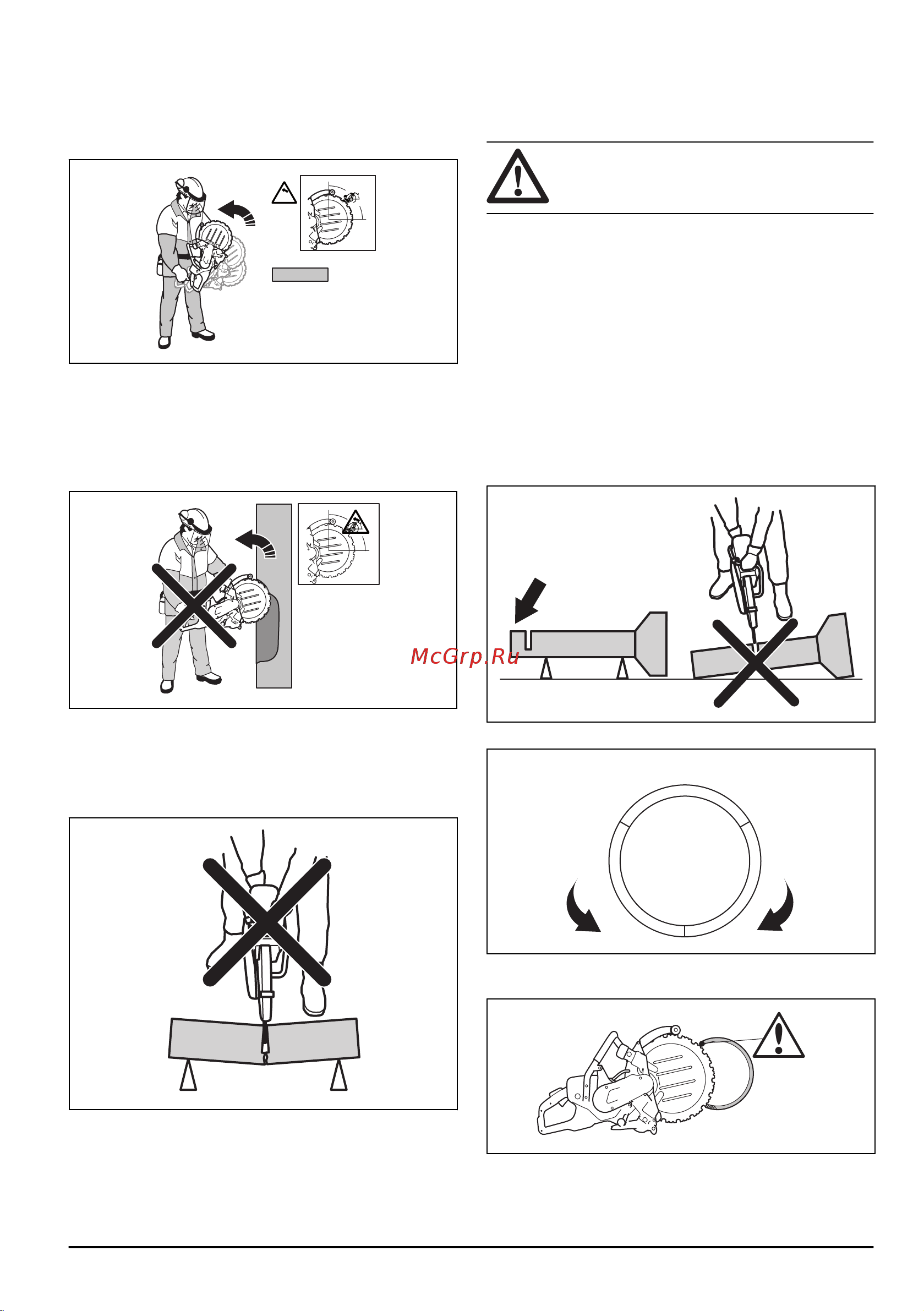 McGrp.Ru