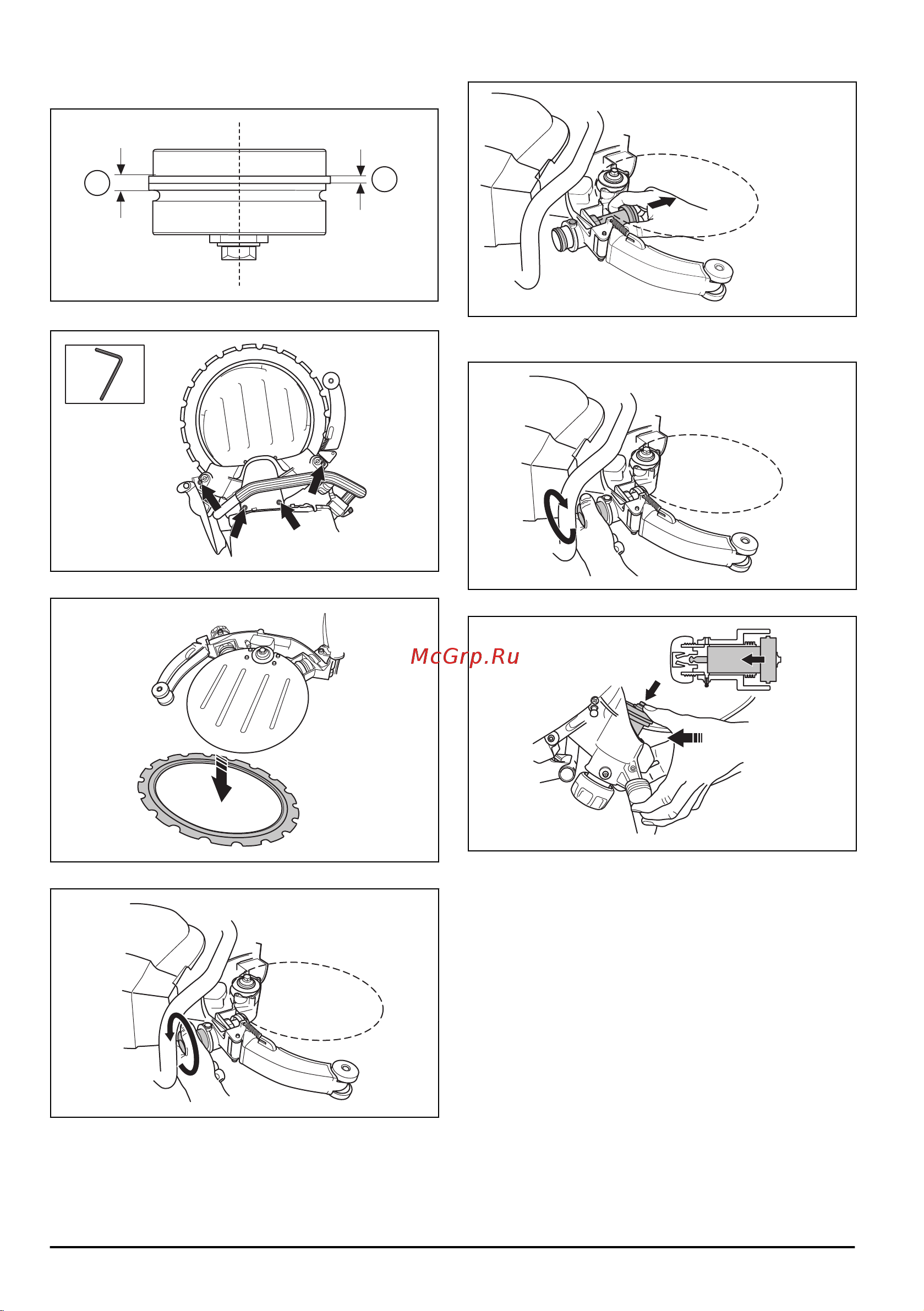 McGrp.Ru