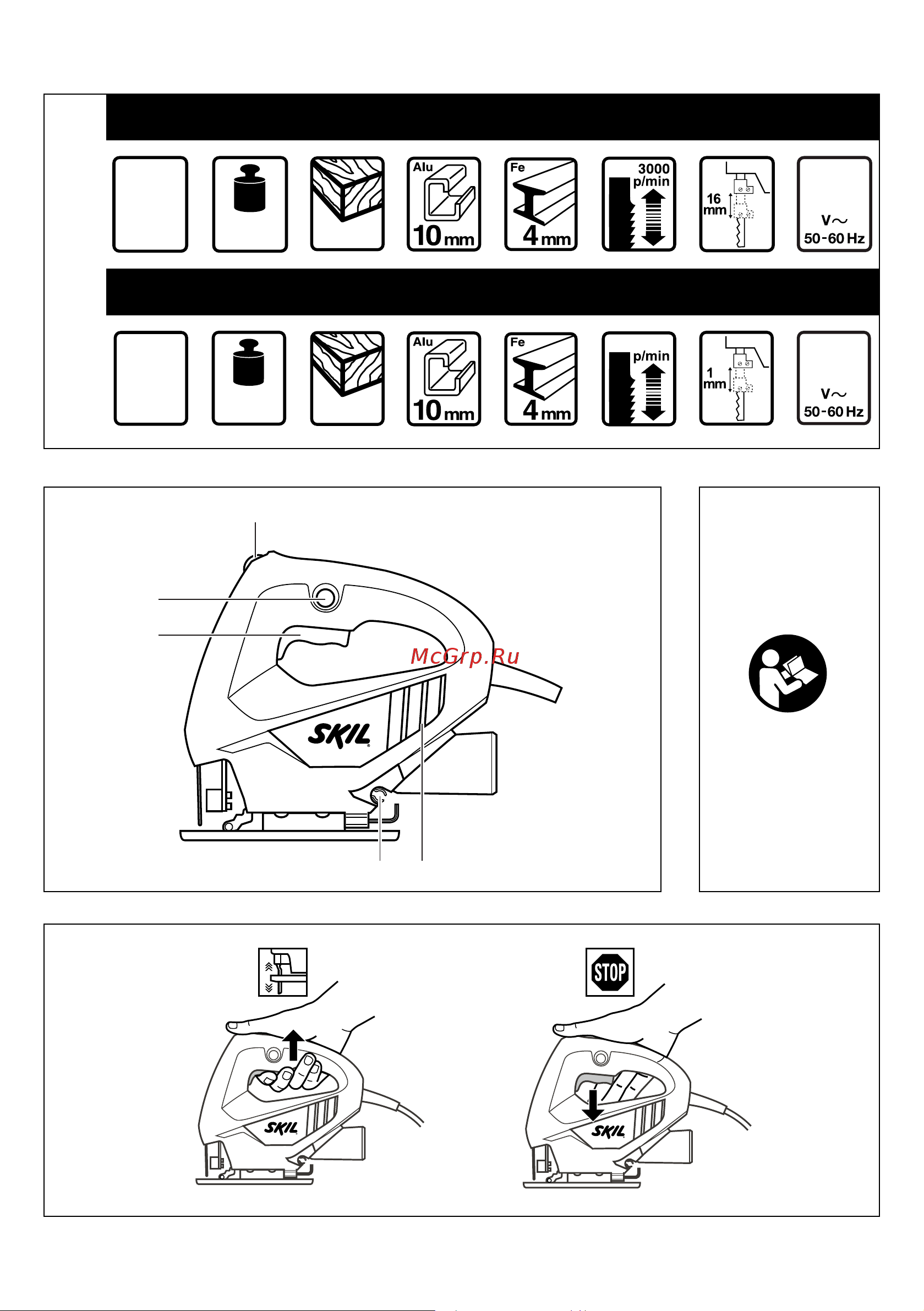 Alu 10 mm

Fe 4 mm

3000 p/min

16 mm

V～ 50-60 Hz

Alu 10 mm

Fe 4 mm

p/min

1 mm

V～ 50-60 Hz

McGrp.Ru

SKIL

STOP

SKIL

SKIL