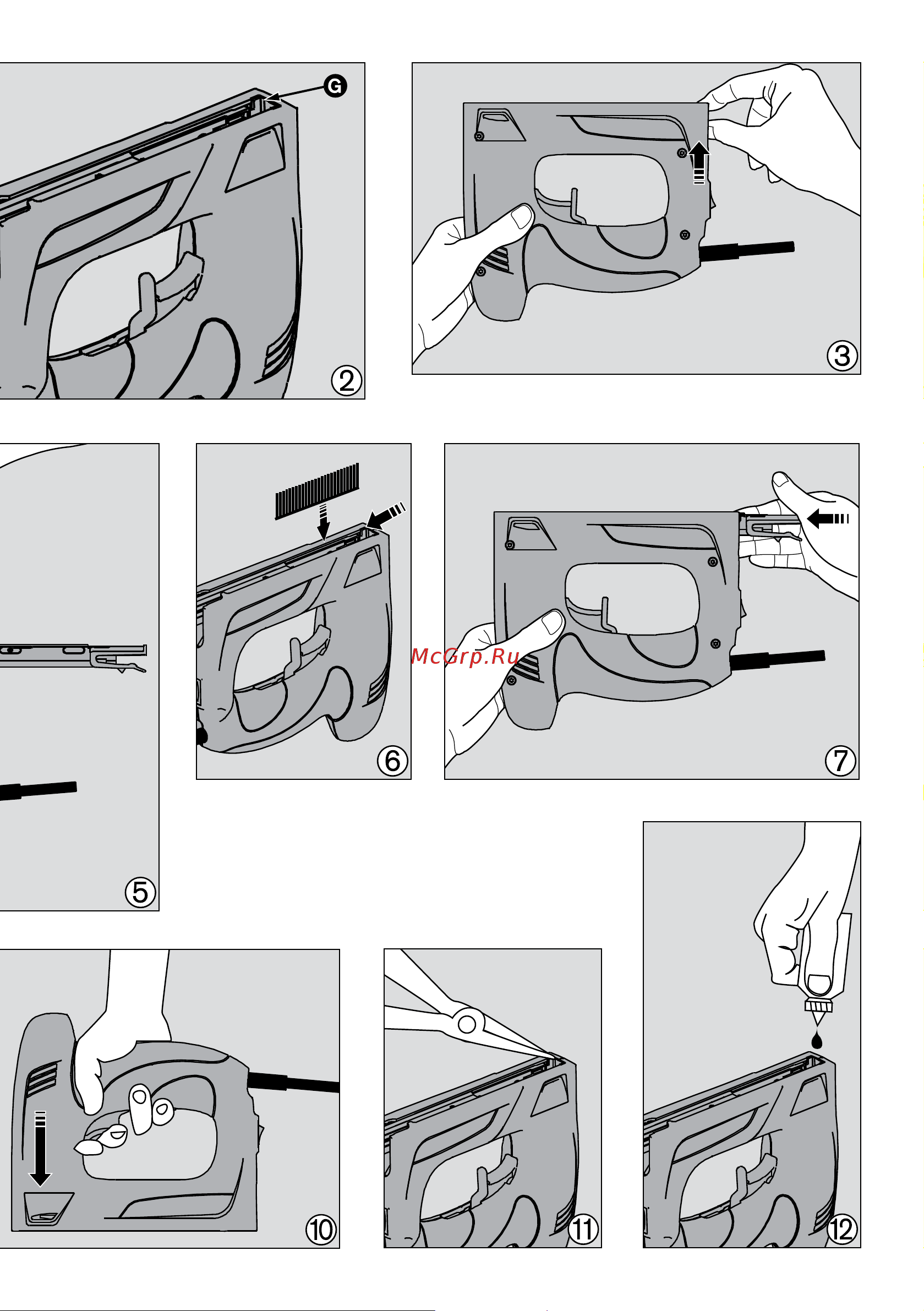 G

2

3

5

6

McGrp.Ru

7

10

11

12