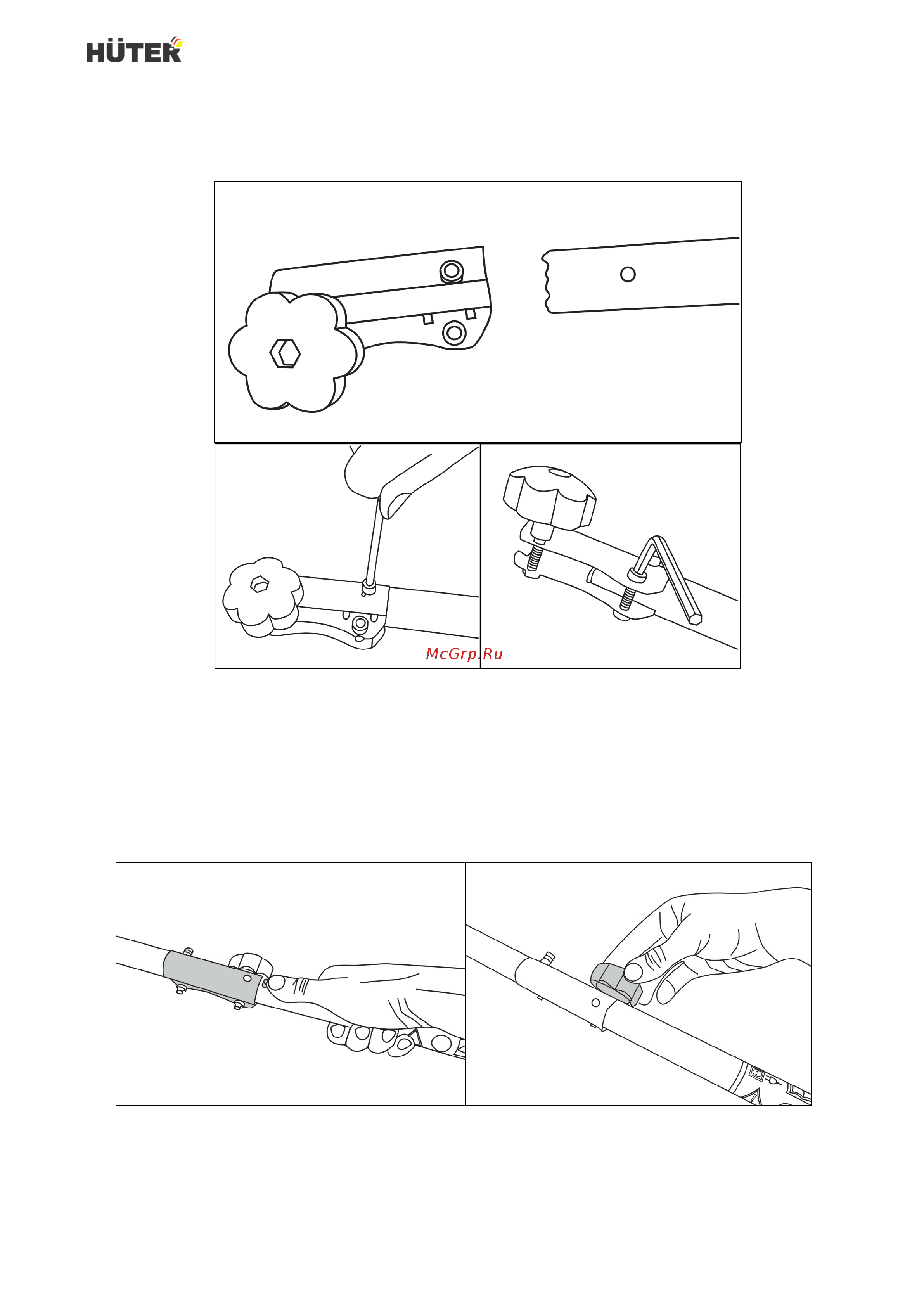 HÜTER

McGrp.Ru