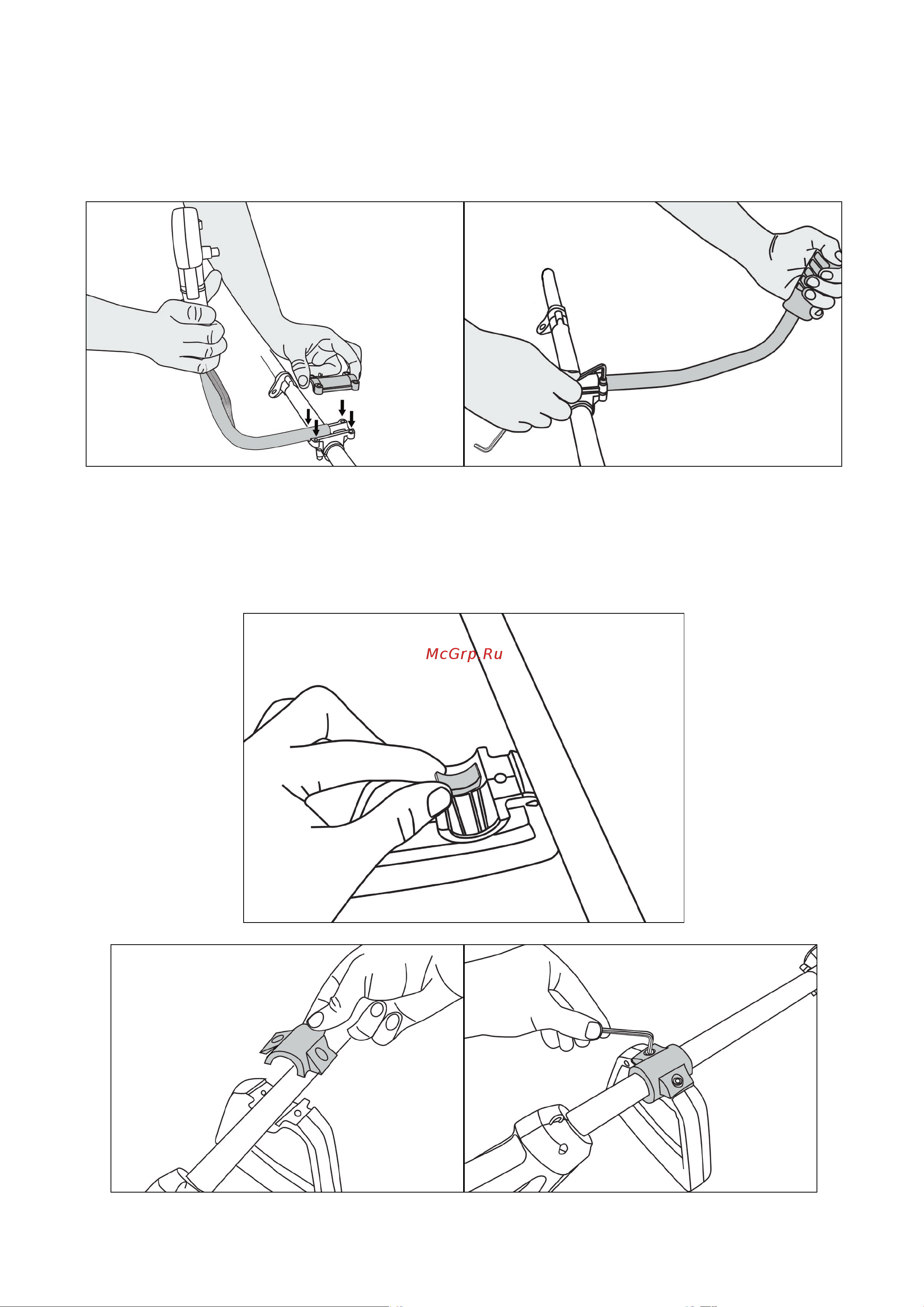 McGrp.Ru