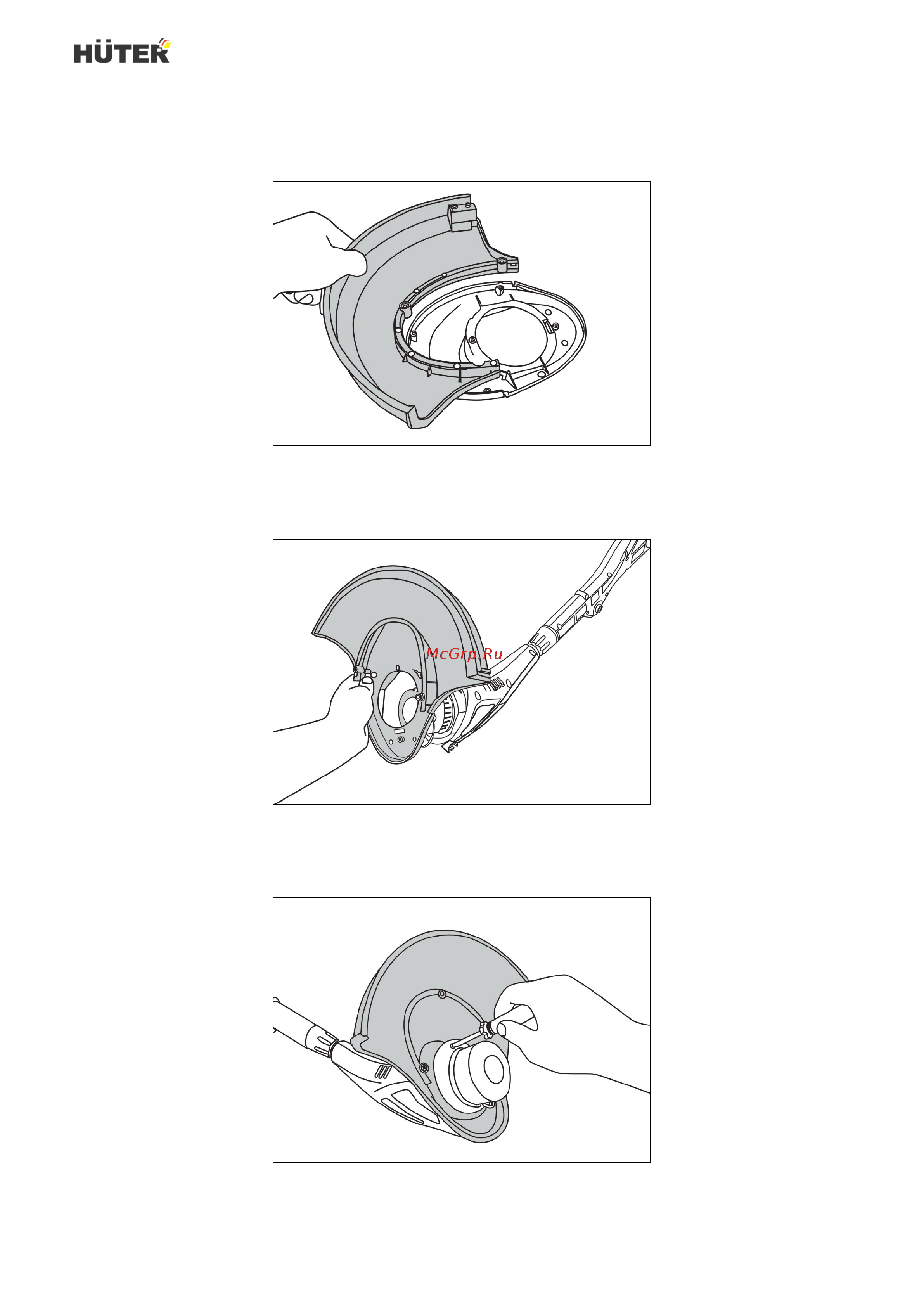 HÜTER

McGrp.Ru