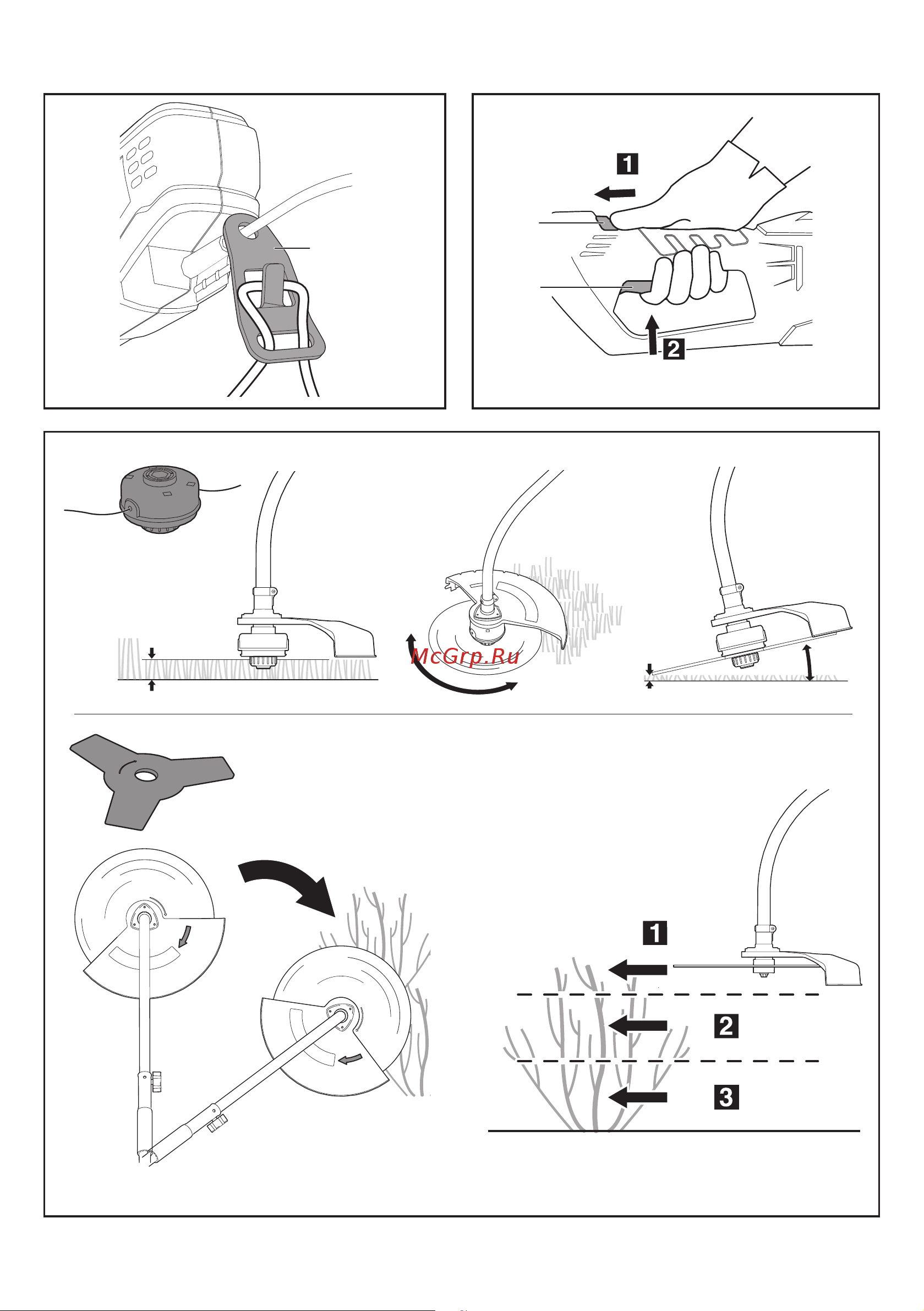 1

2

McGrp.Ru

1

2

3