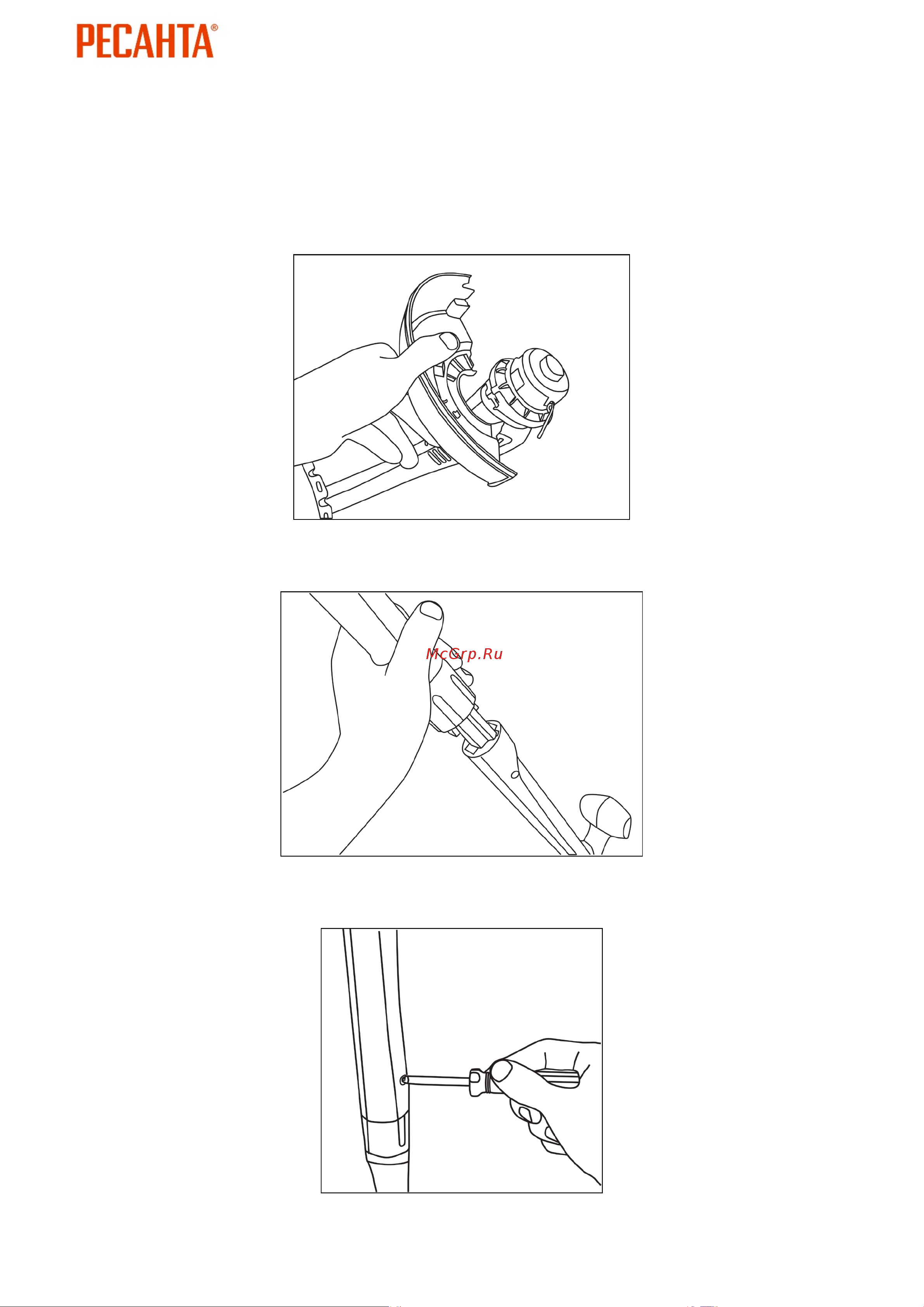 РЕСАНТА®

McGrp.Ru