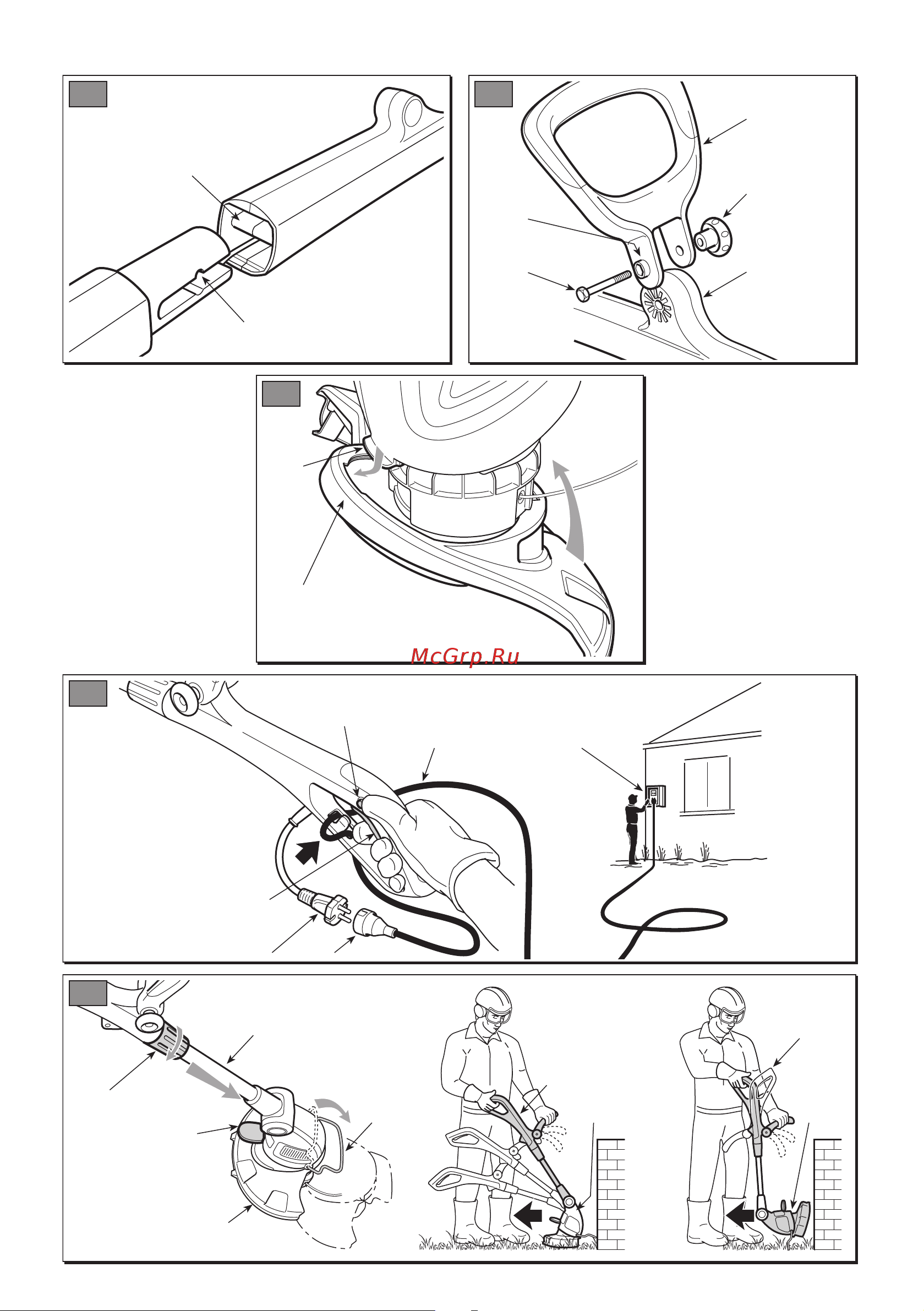 McGrp.Ru