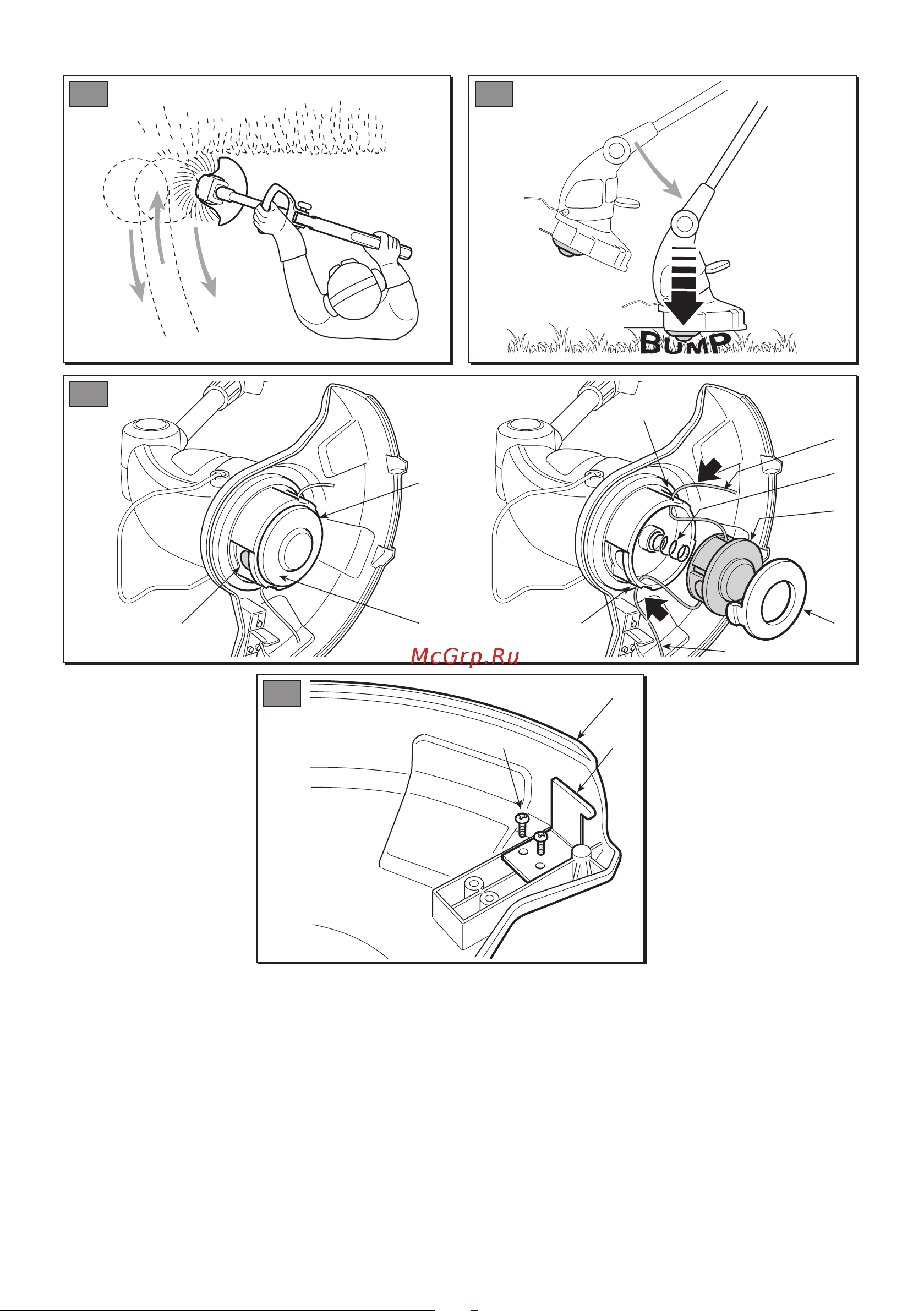 BUMP

McGrp.Ru