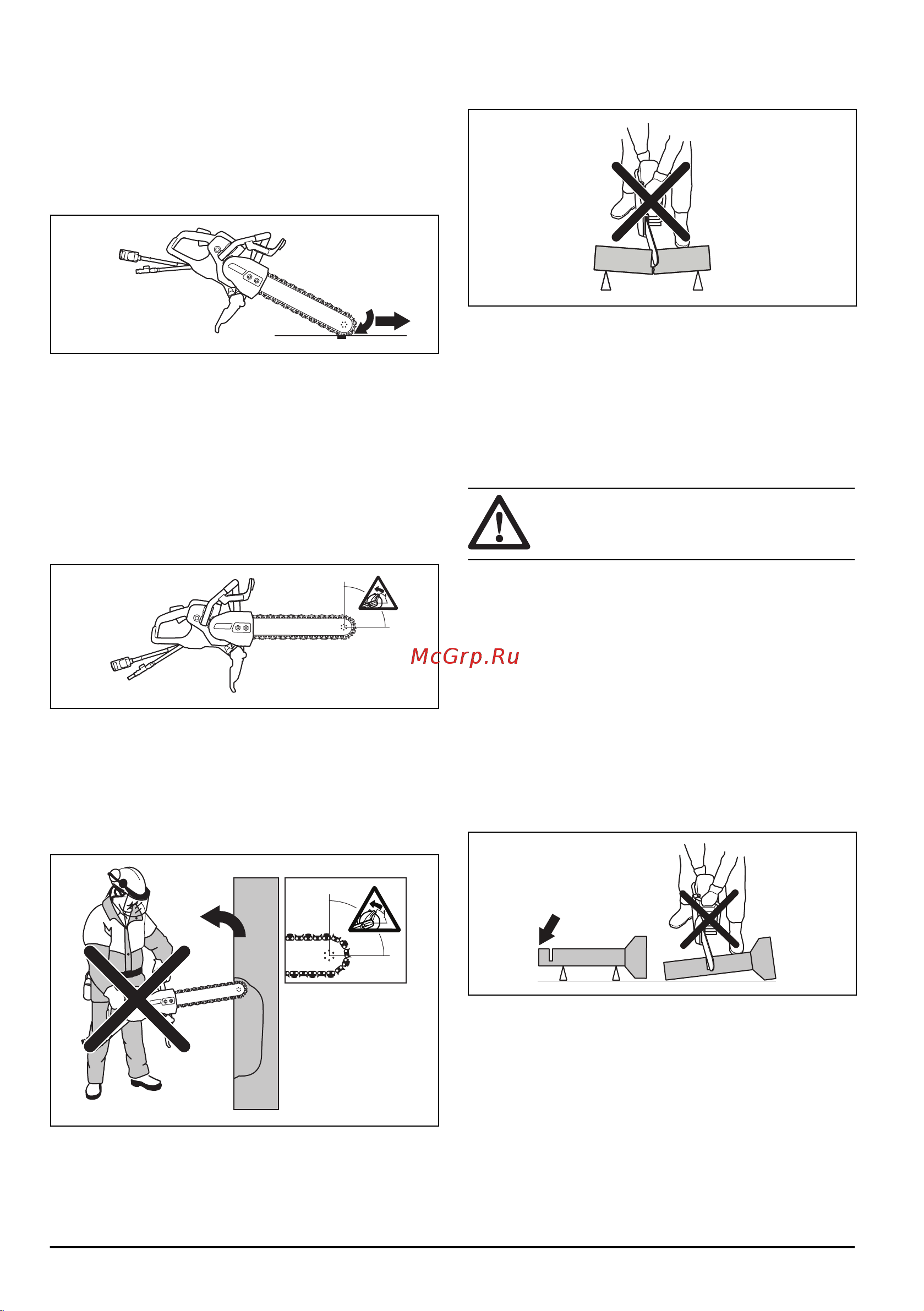 McGrp.Ru