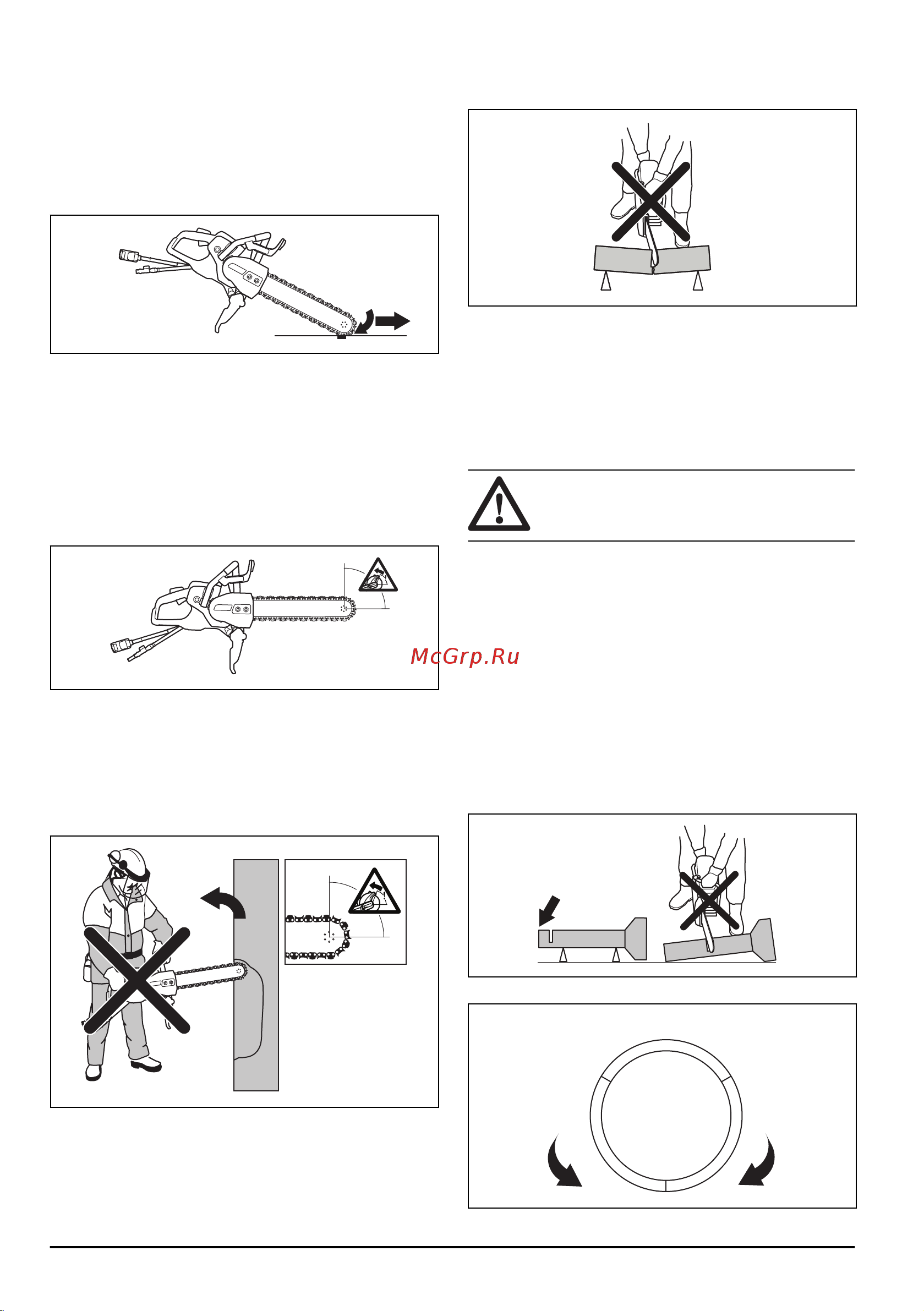 McGrp.Ru