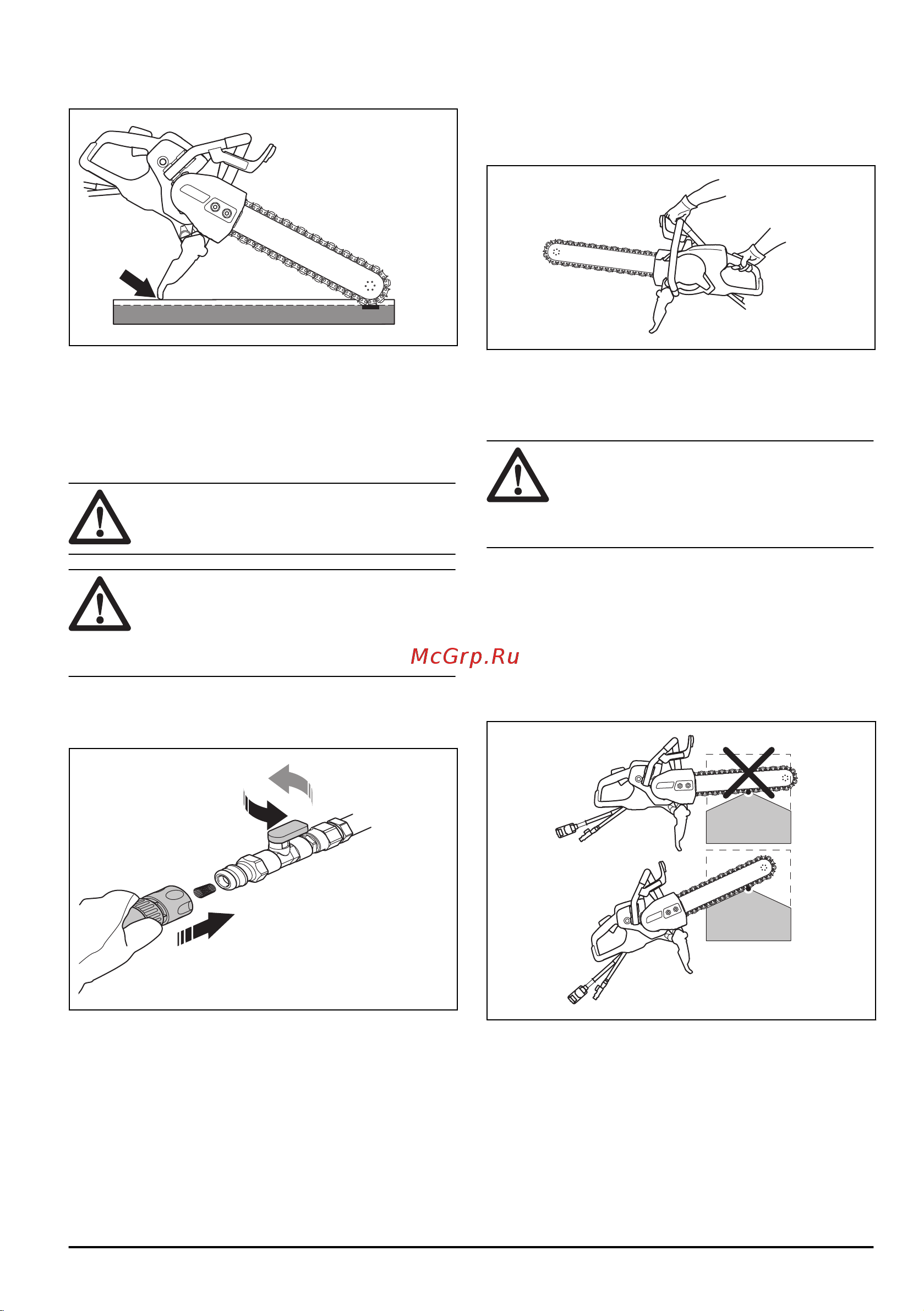 McGrp.Ru