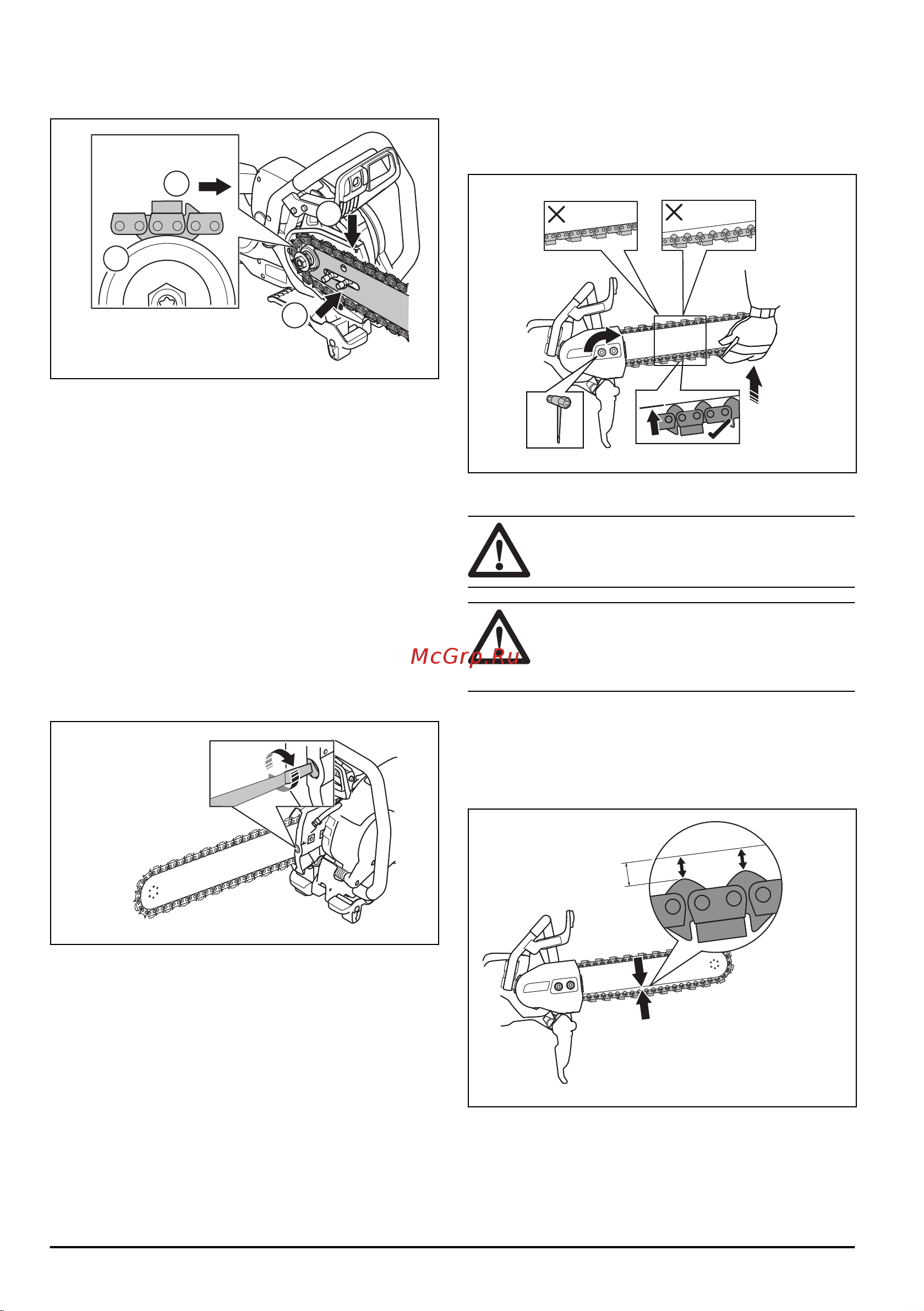 McGrp.Ru