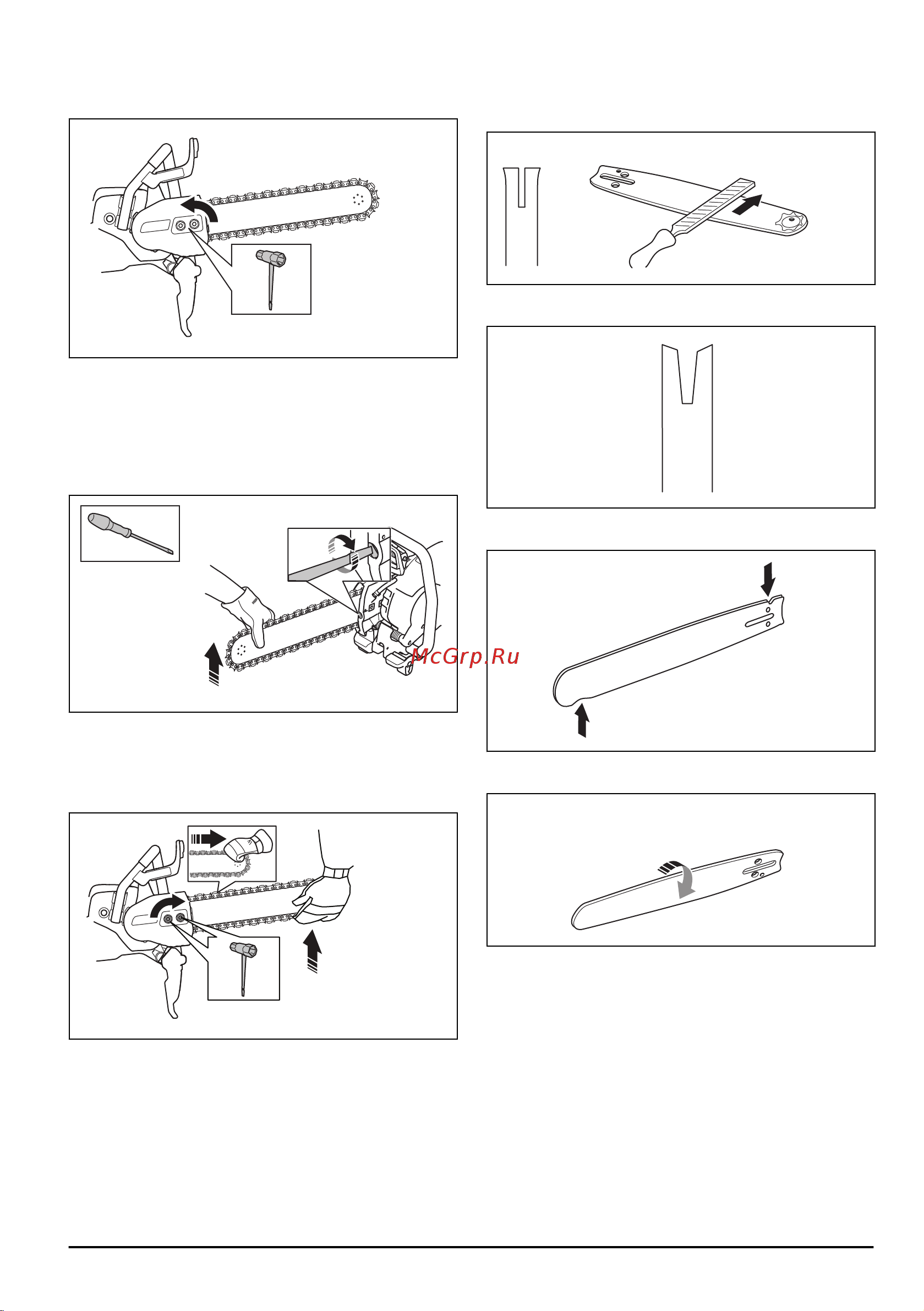 McGrp.Ru