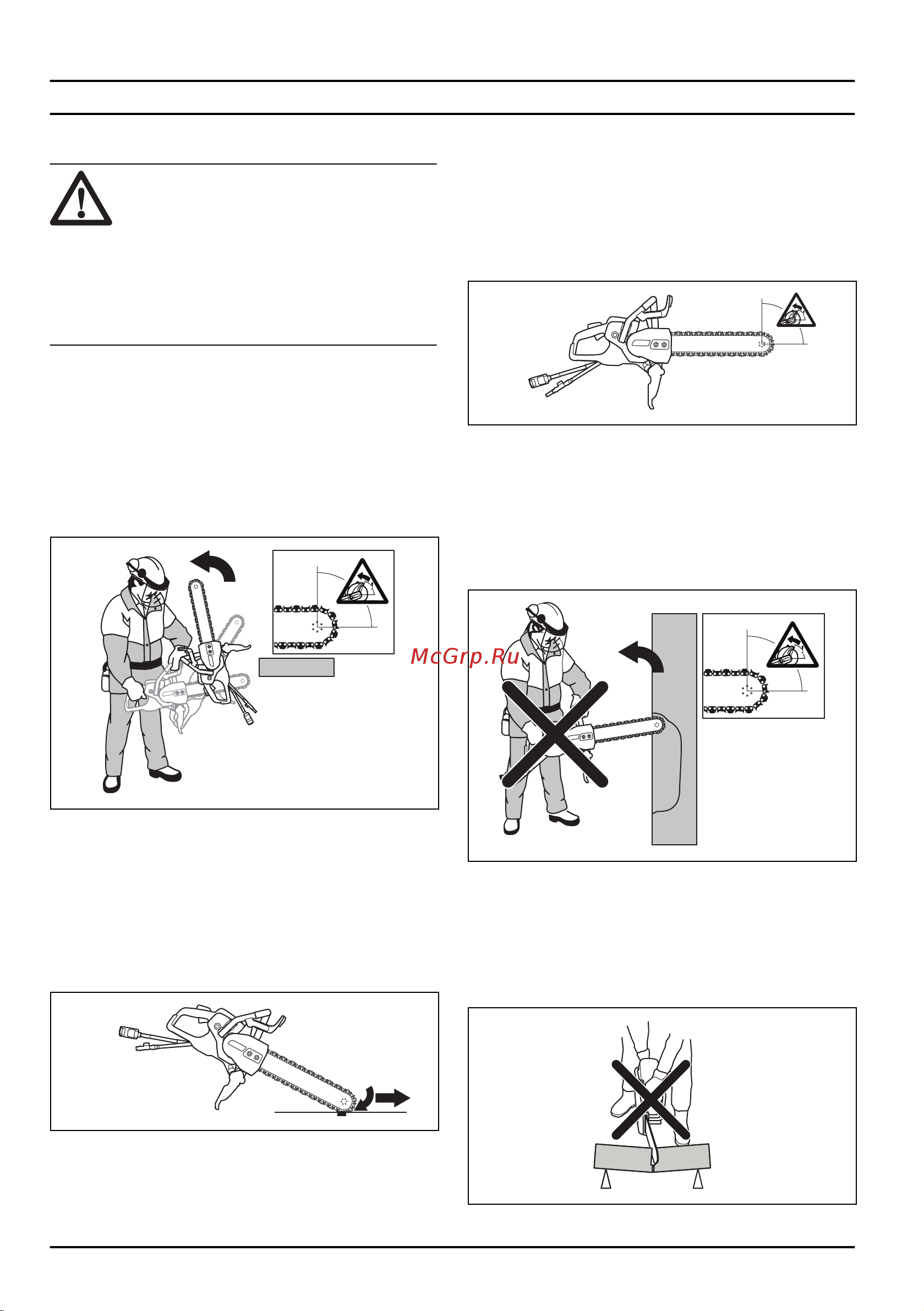 McGrp.Ru