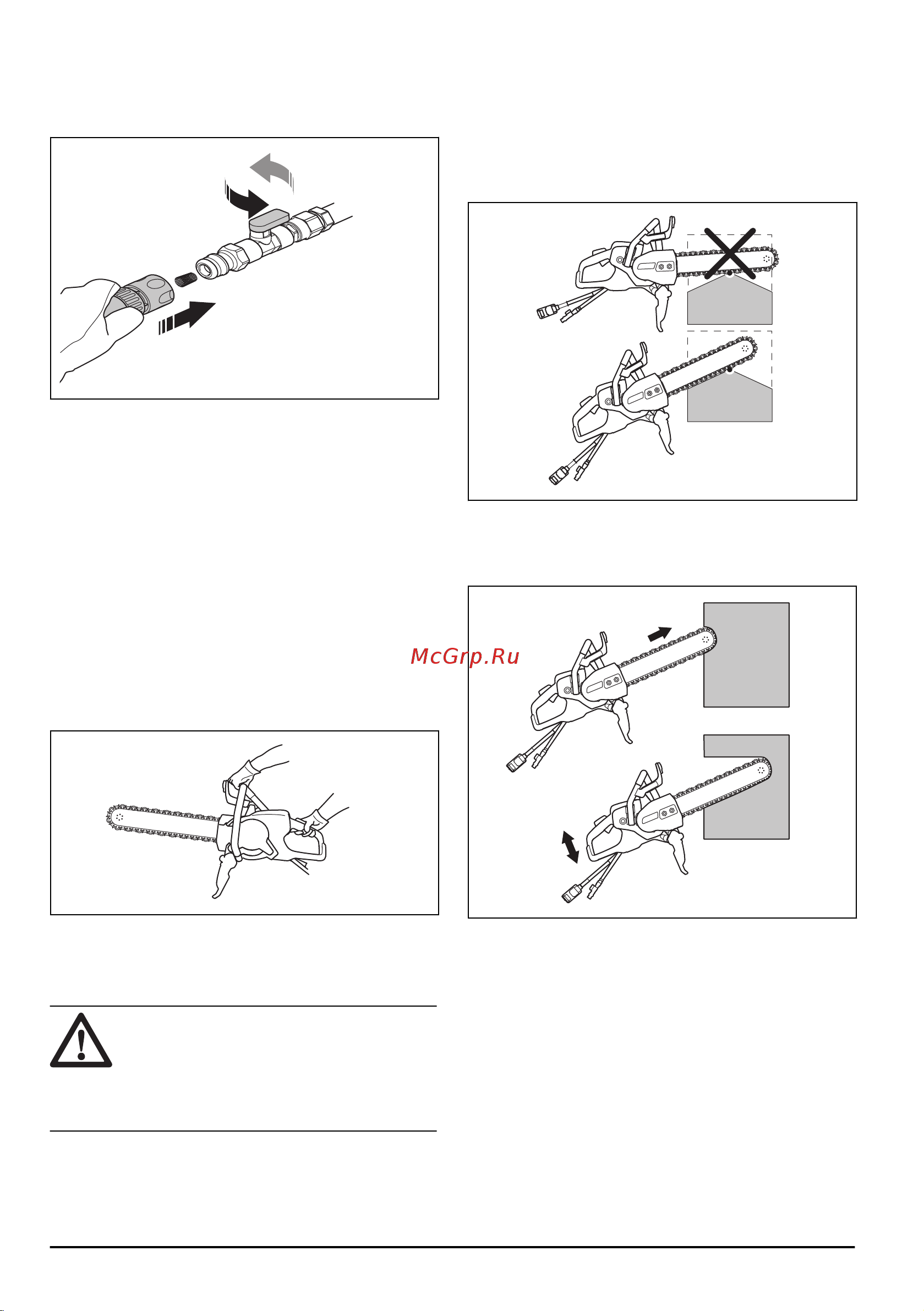 McGrp.Ru