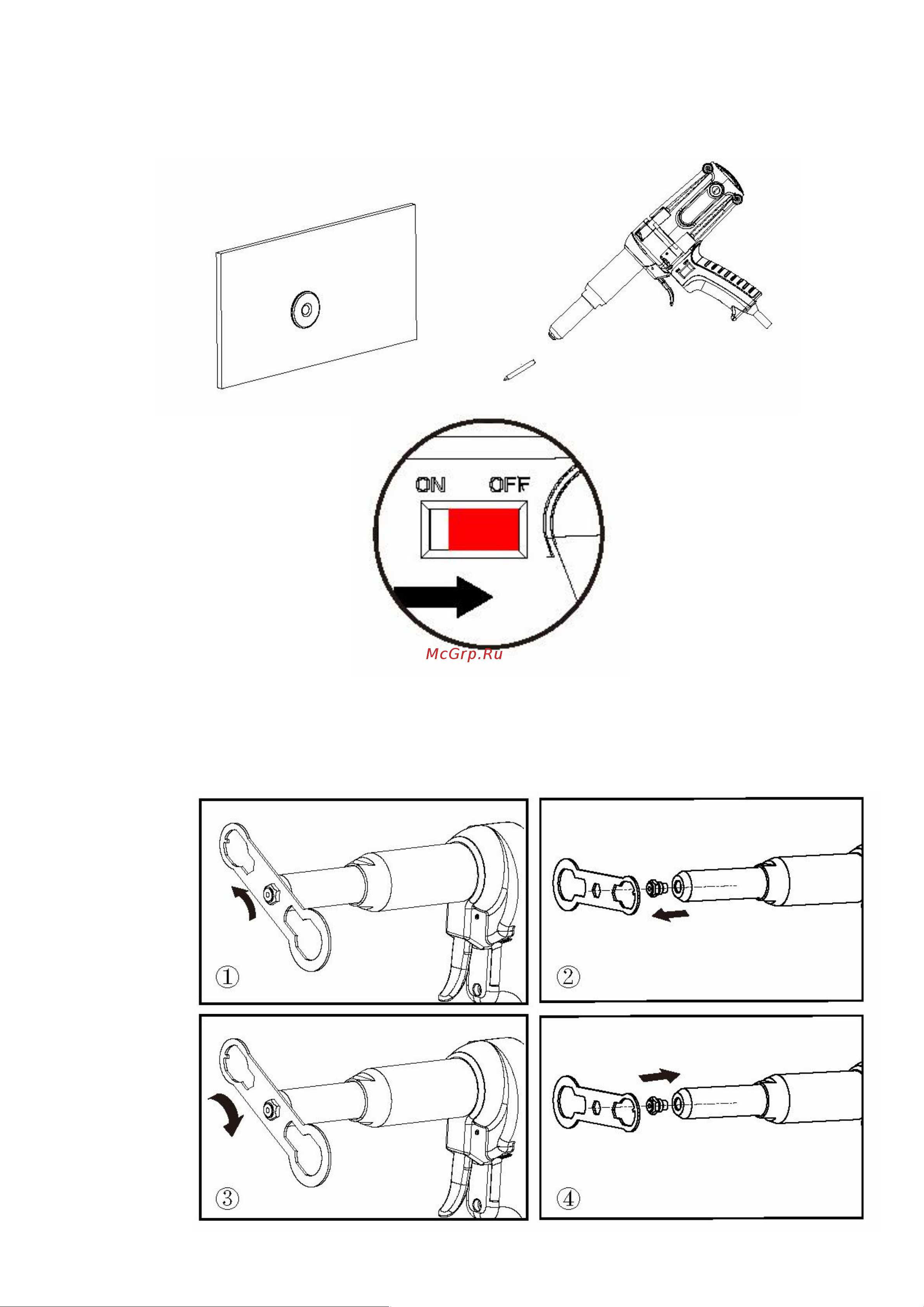 ON OFF

McGrp.Ru

①

②

③

④