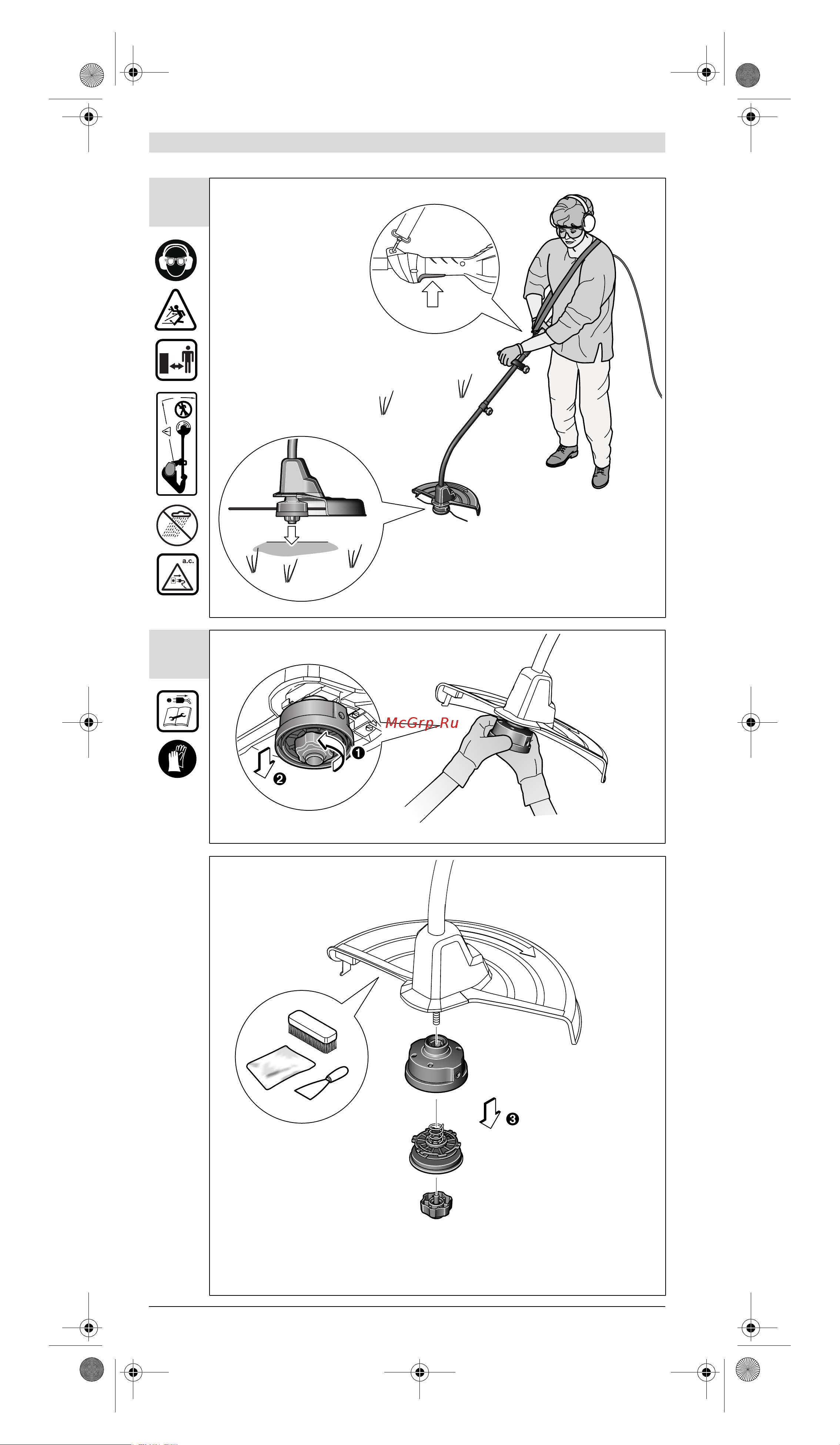 a.c.

McGrp.Ru

❶

❷

❸