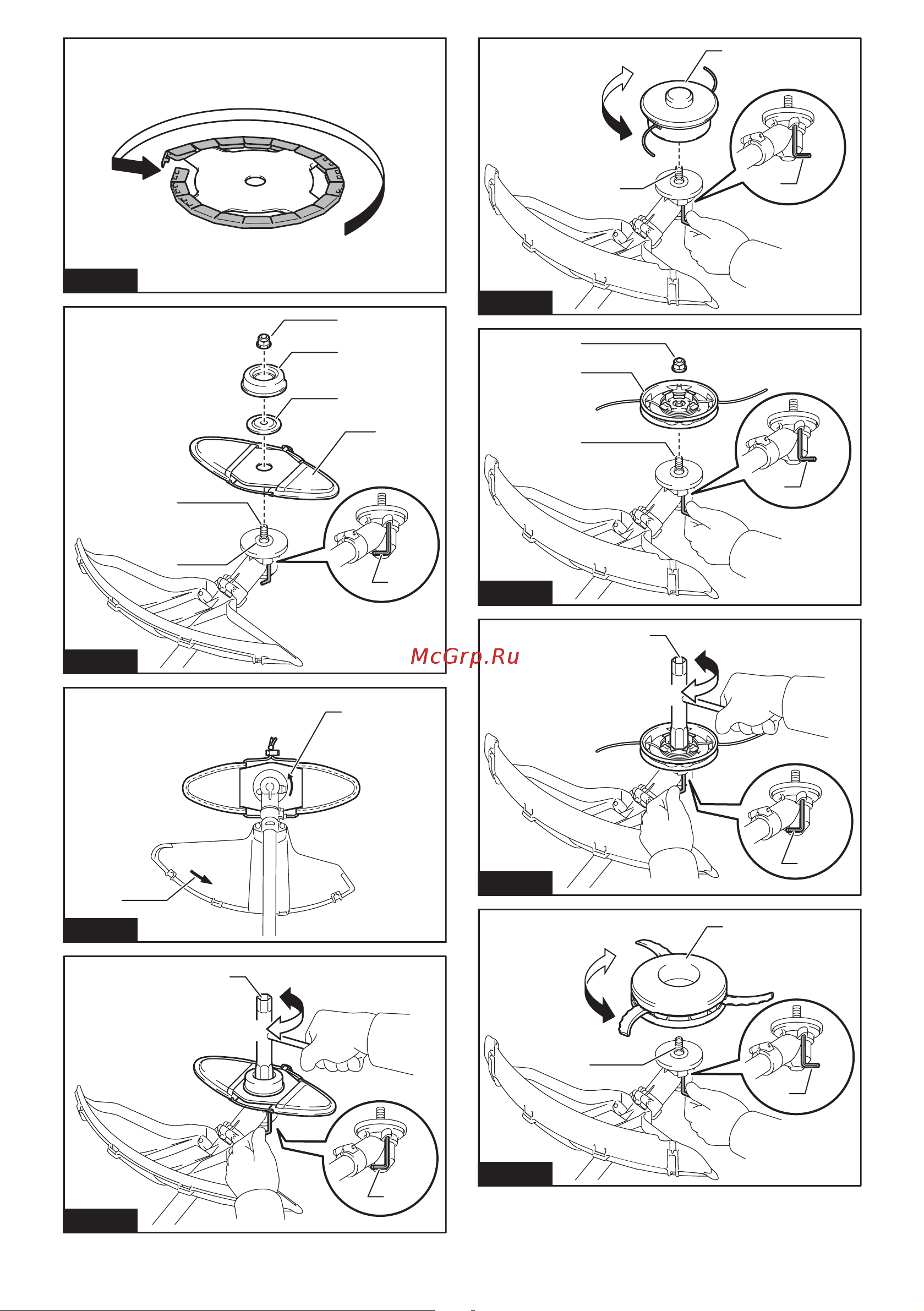 McGrp.Ru