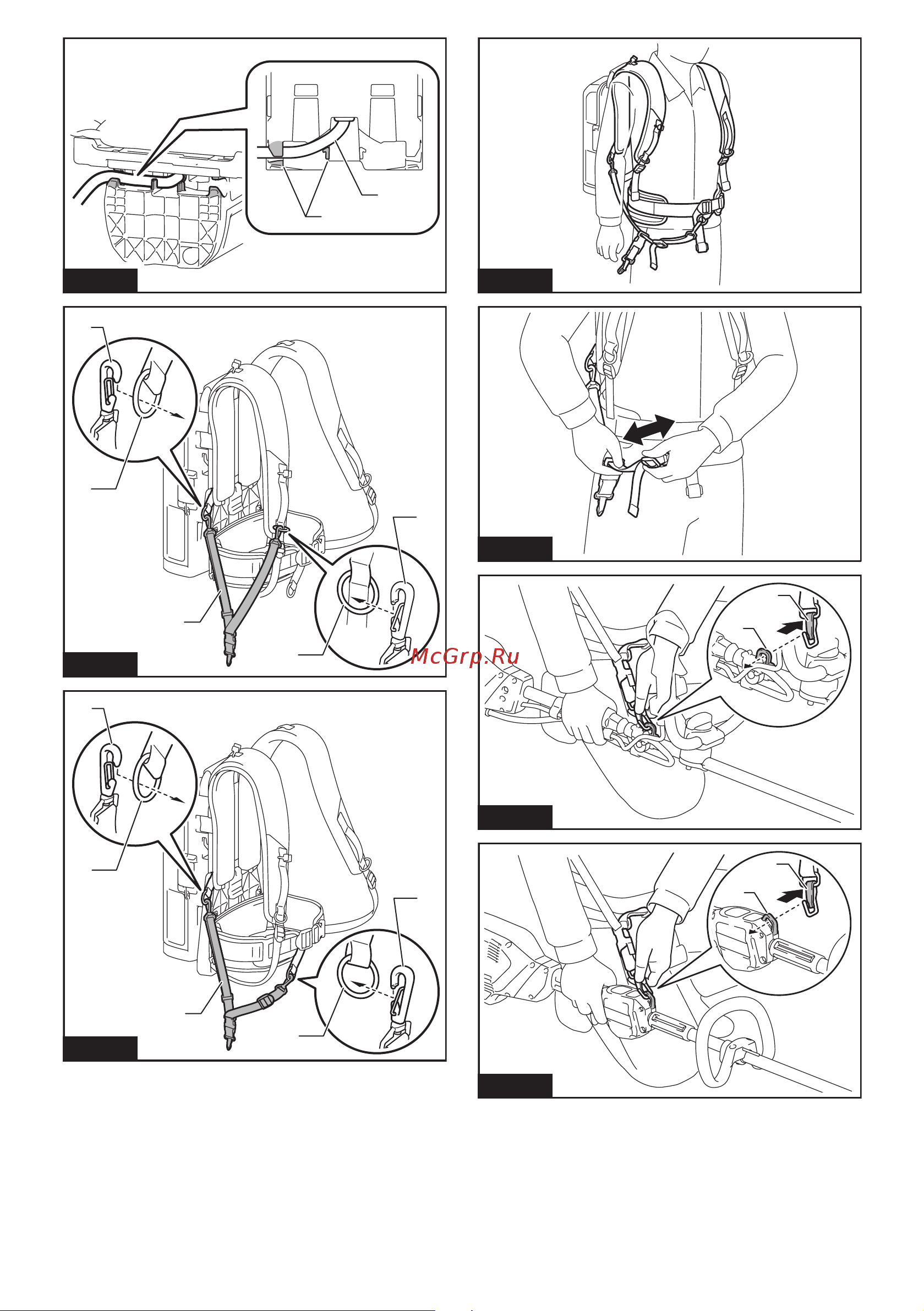 McGrp.Ru