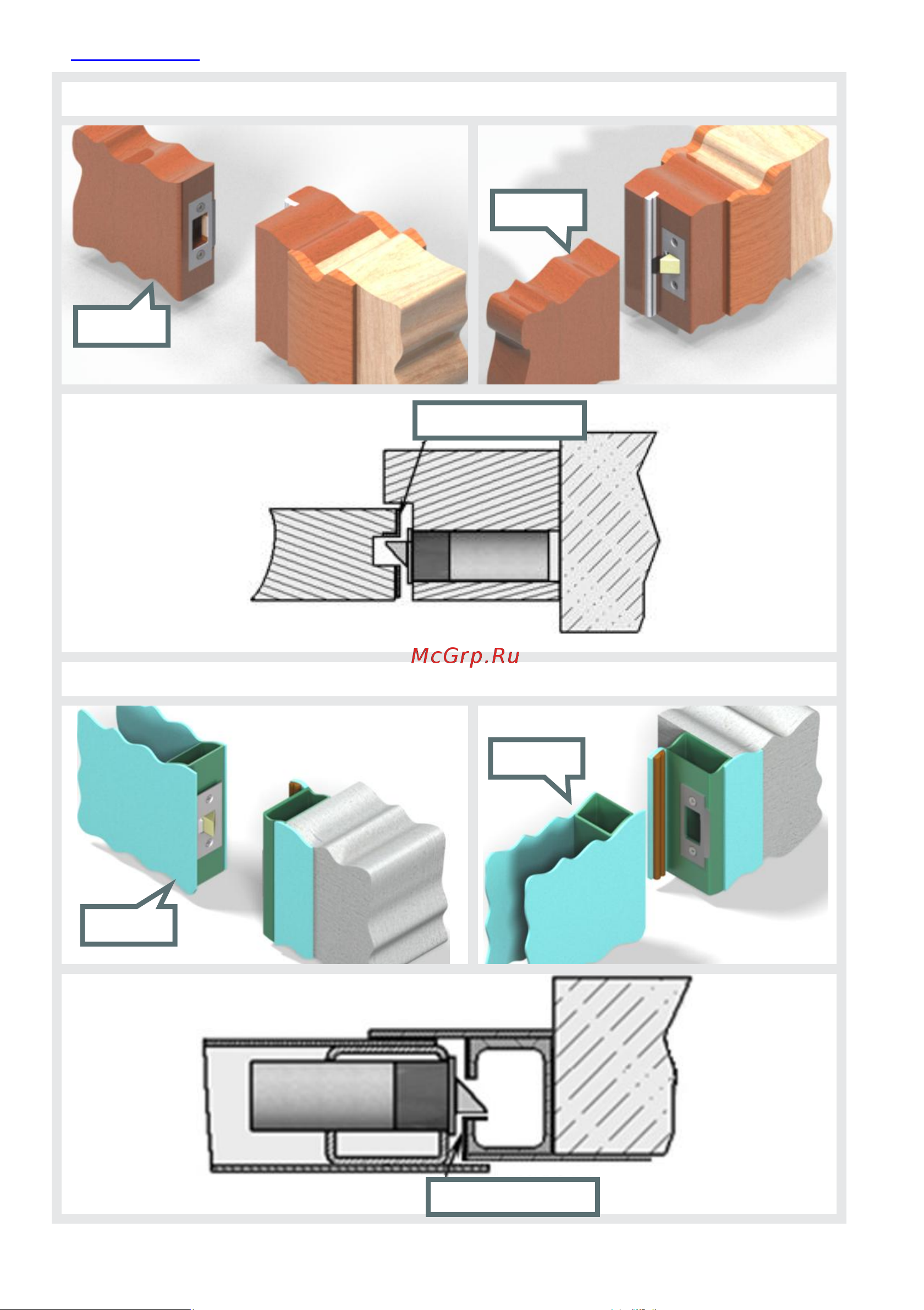 McGrp.Ru