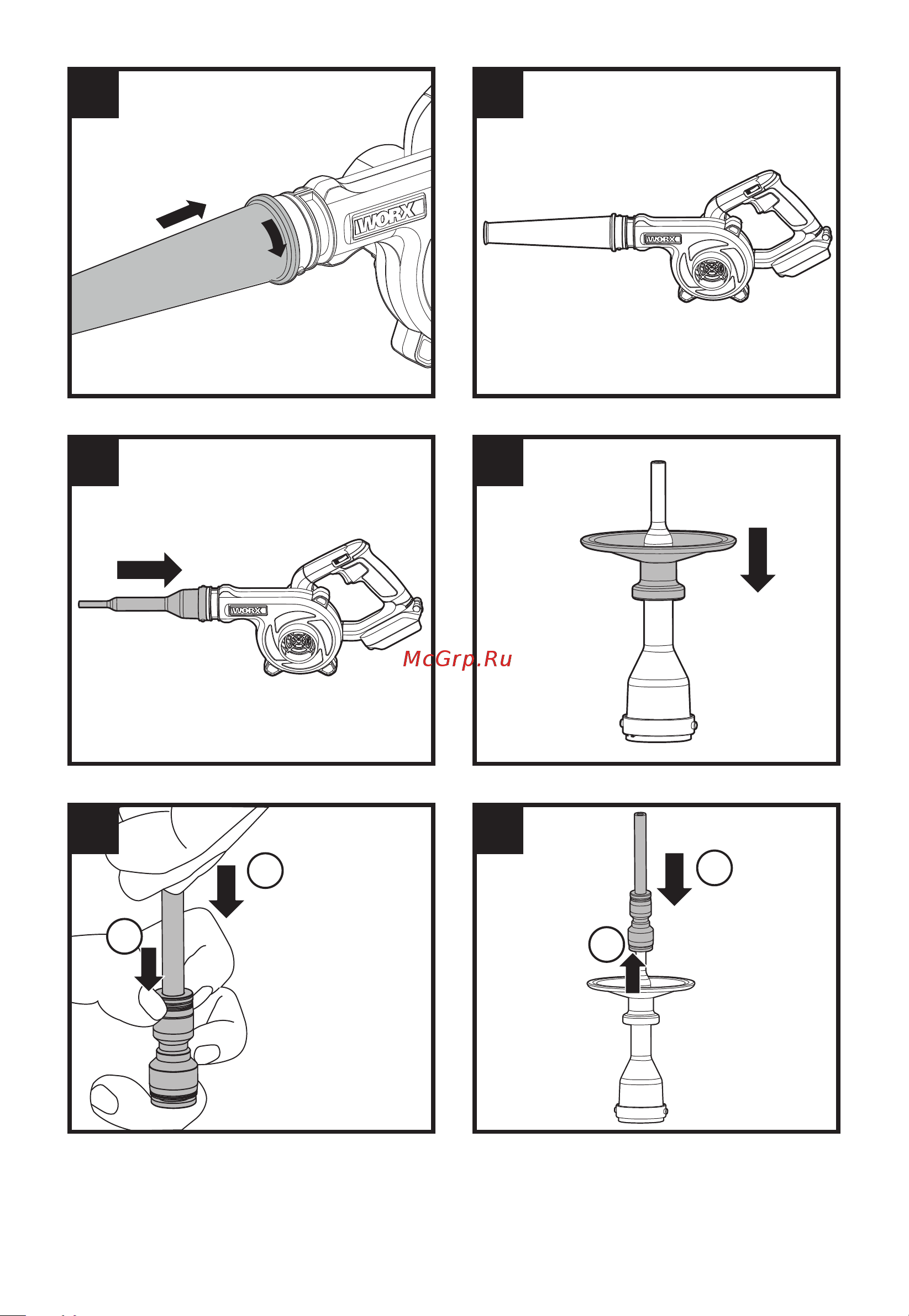 WORX

WORX

WORX

McGrp.Ru