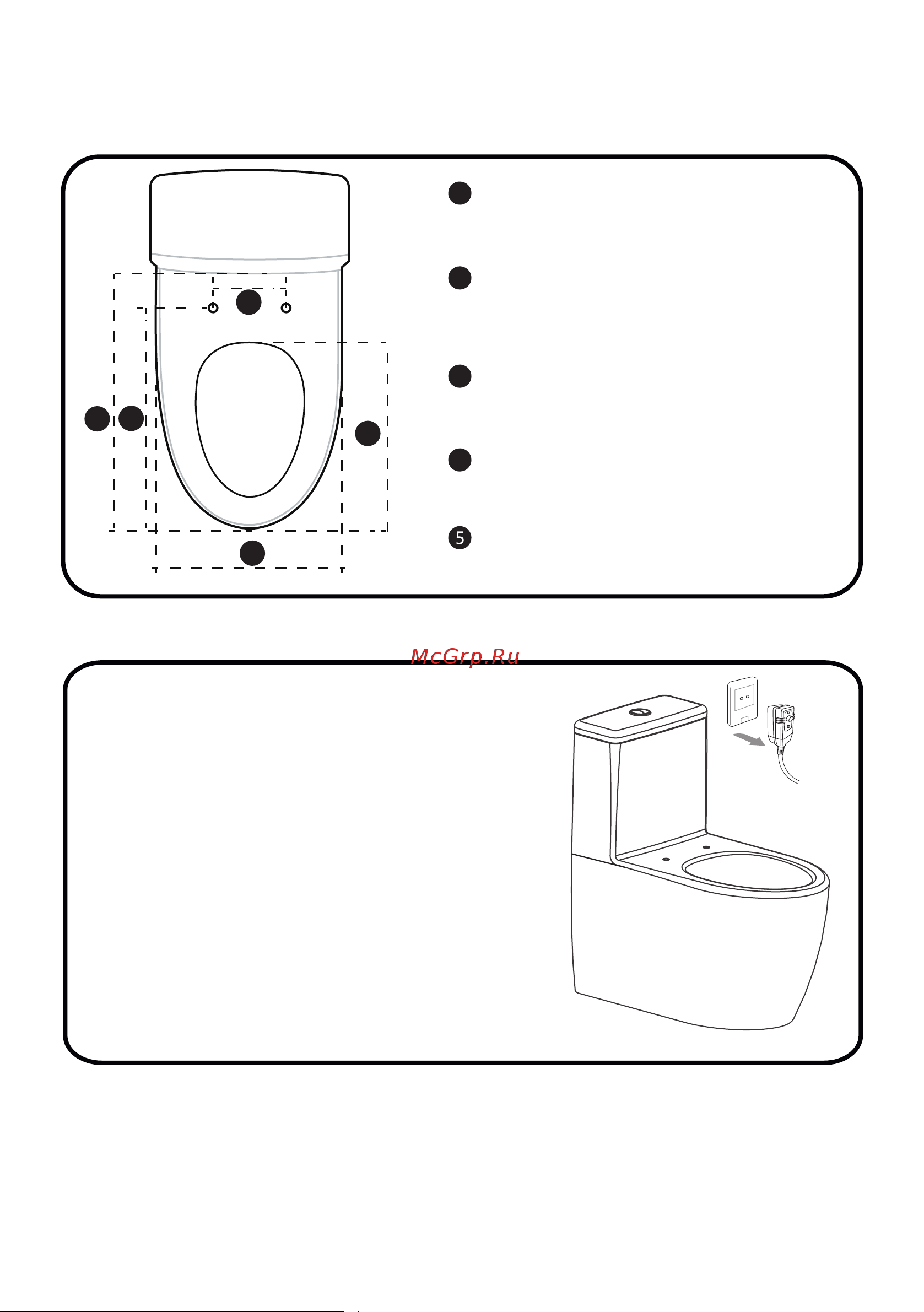 5

McGrp.Ru