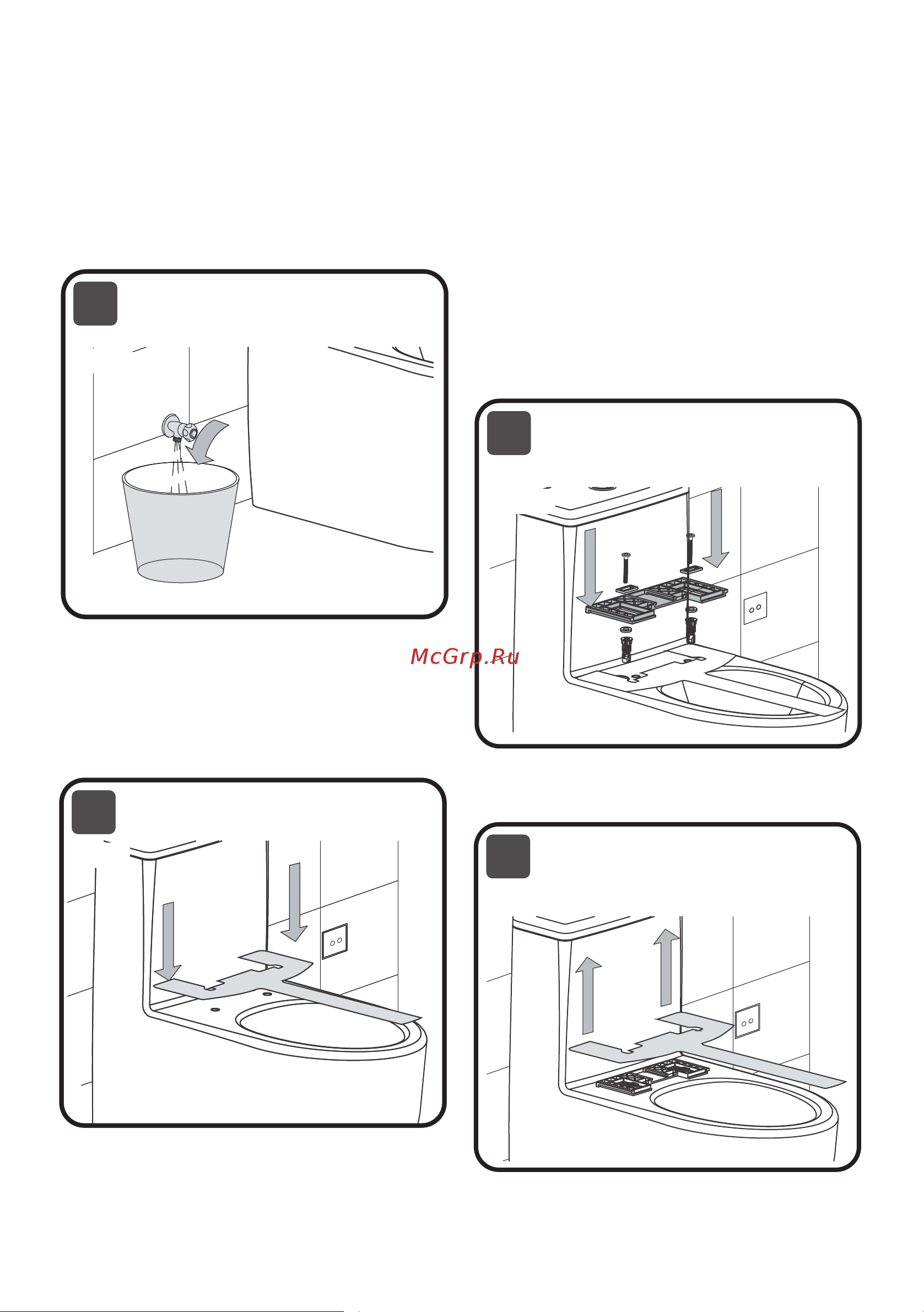 McGrp.Ru