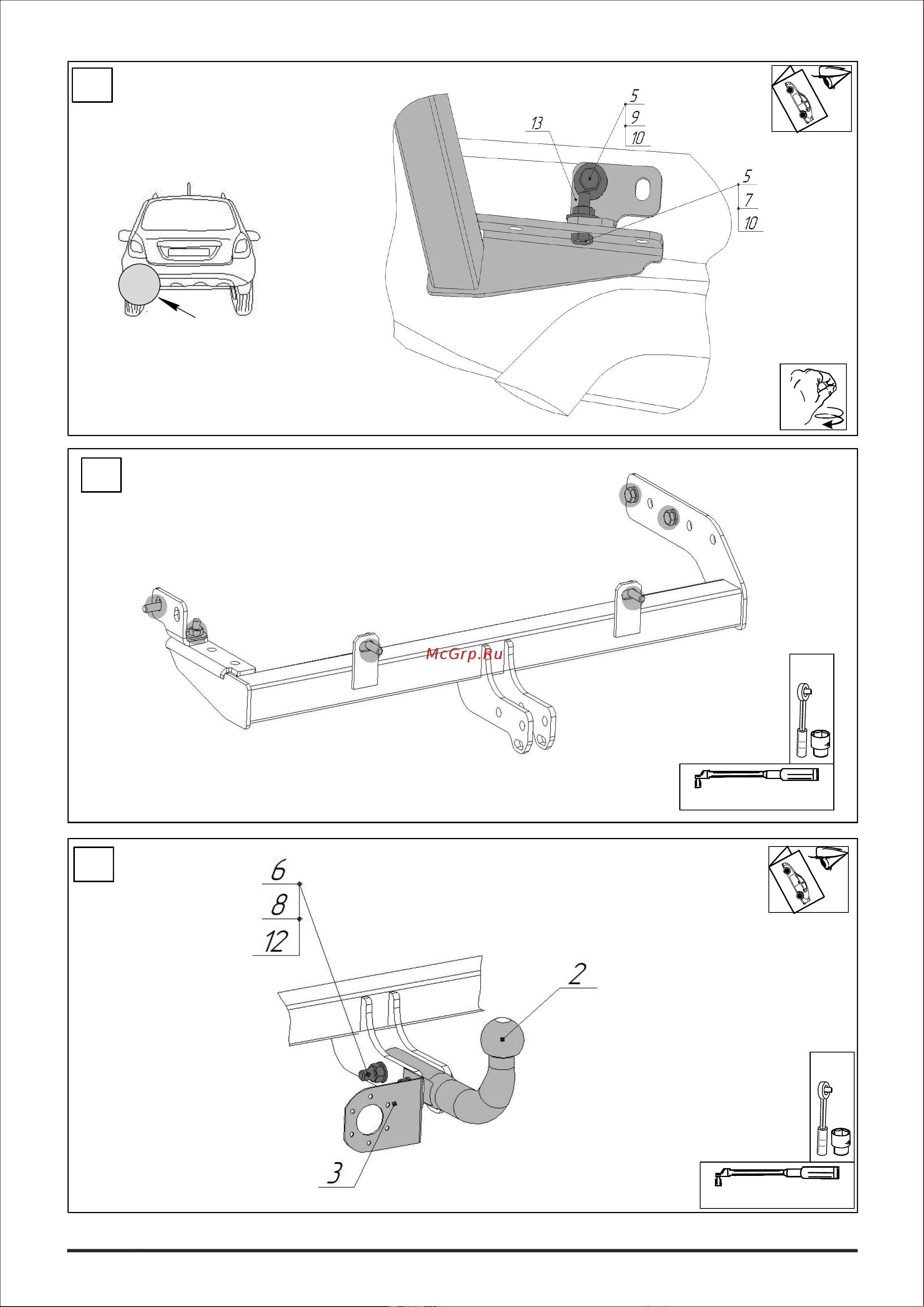 13

5
9
10

5
7
10

McGrp.Ru

6
8
12

2

3