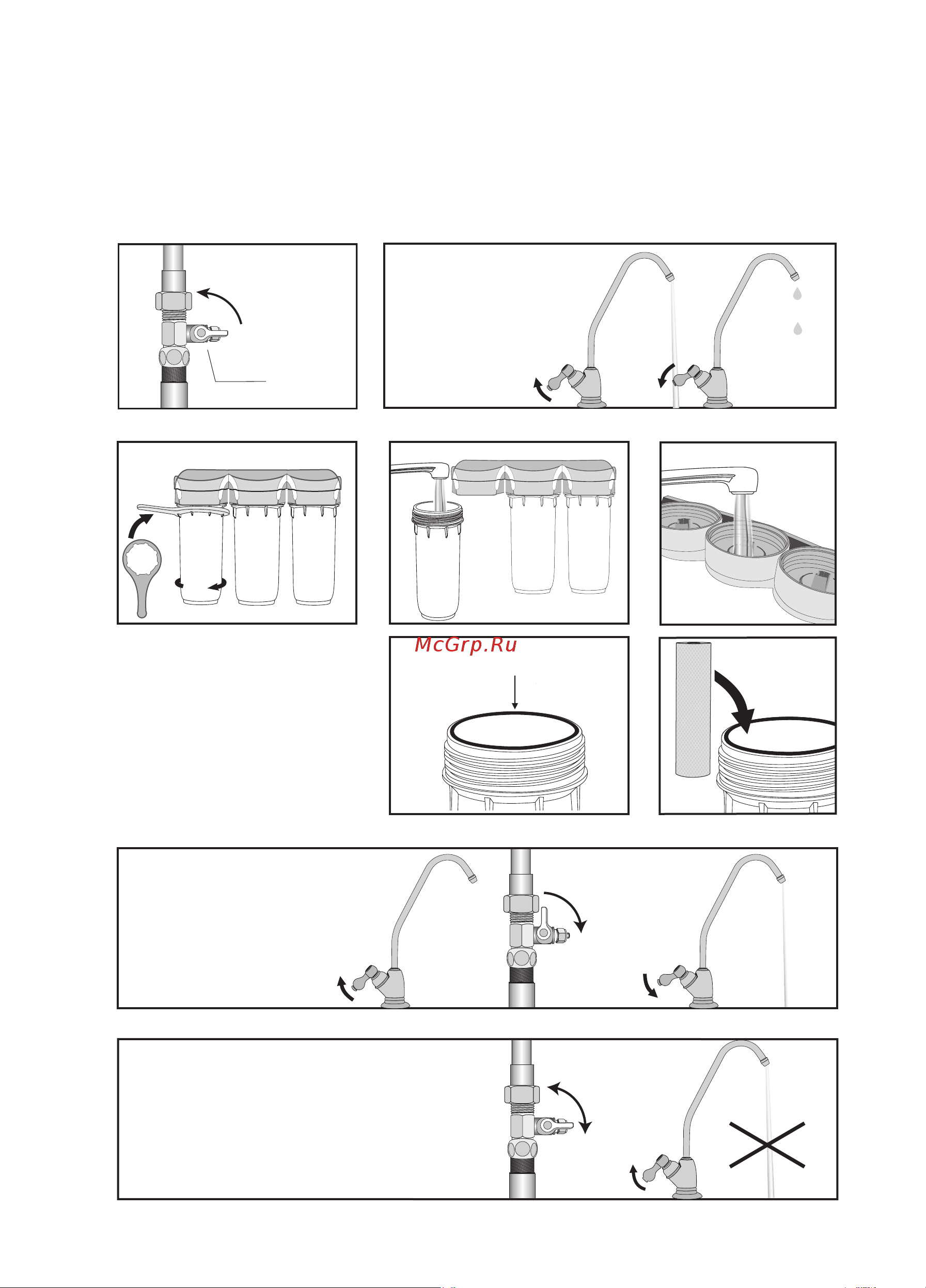 McGrp.Ru