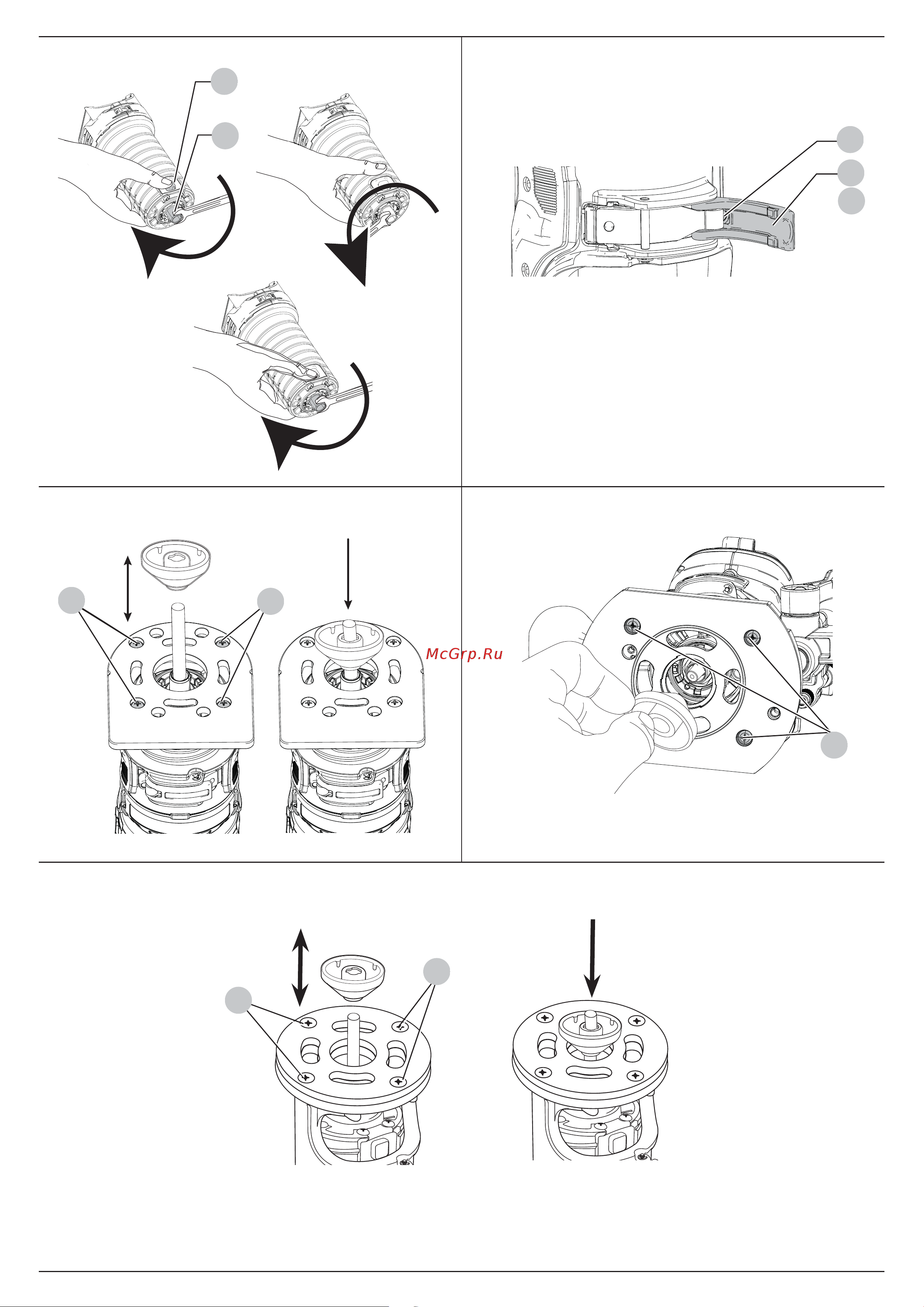 McGrp.Ru