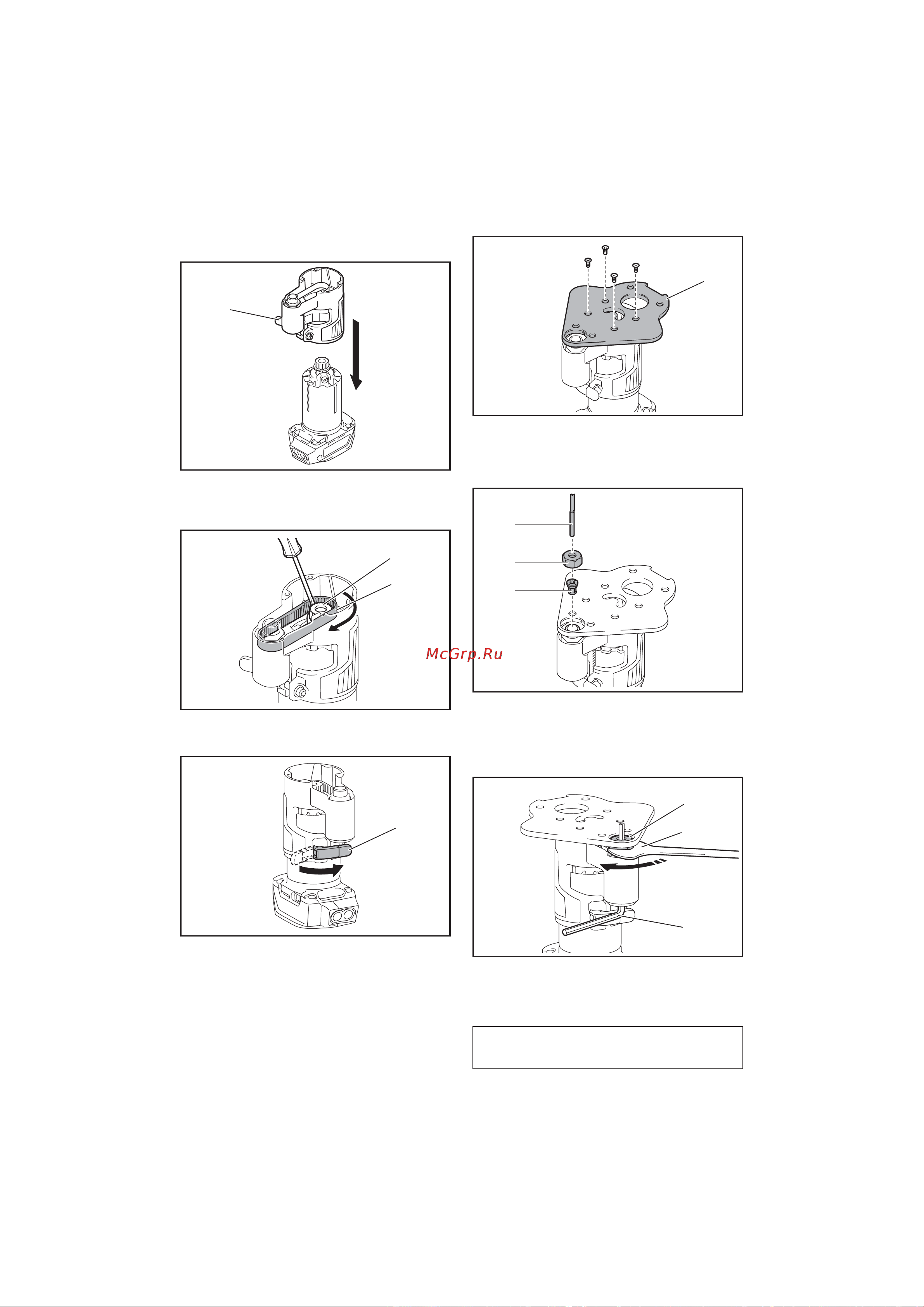 McGrp.Ru