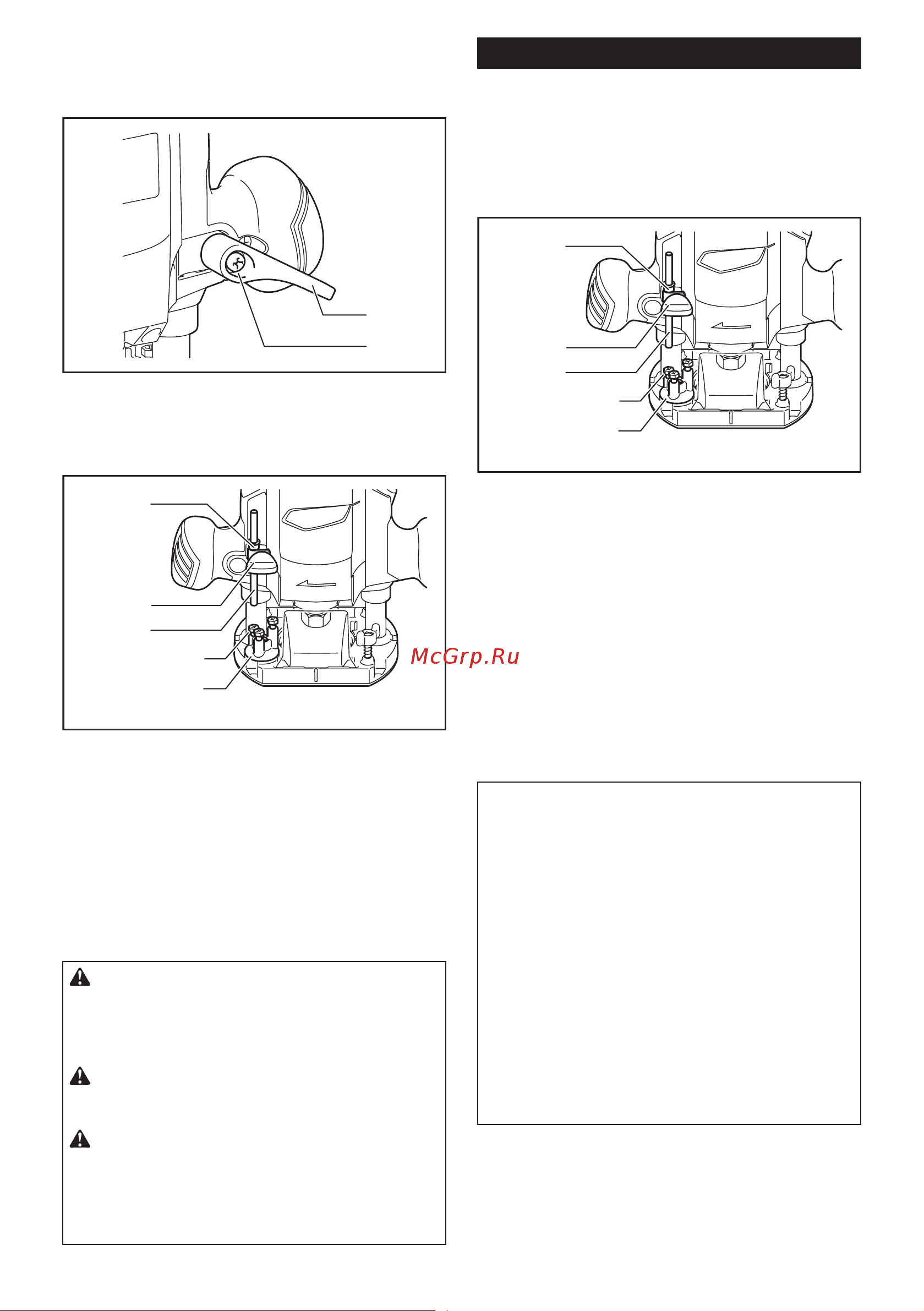 McGrp.Ru