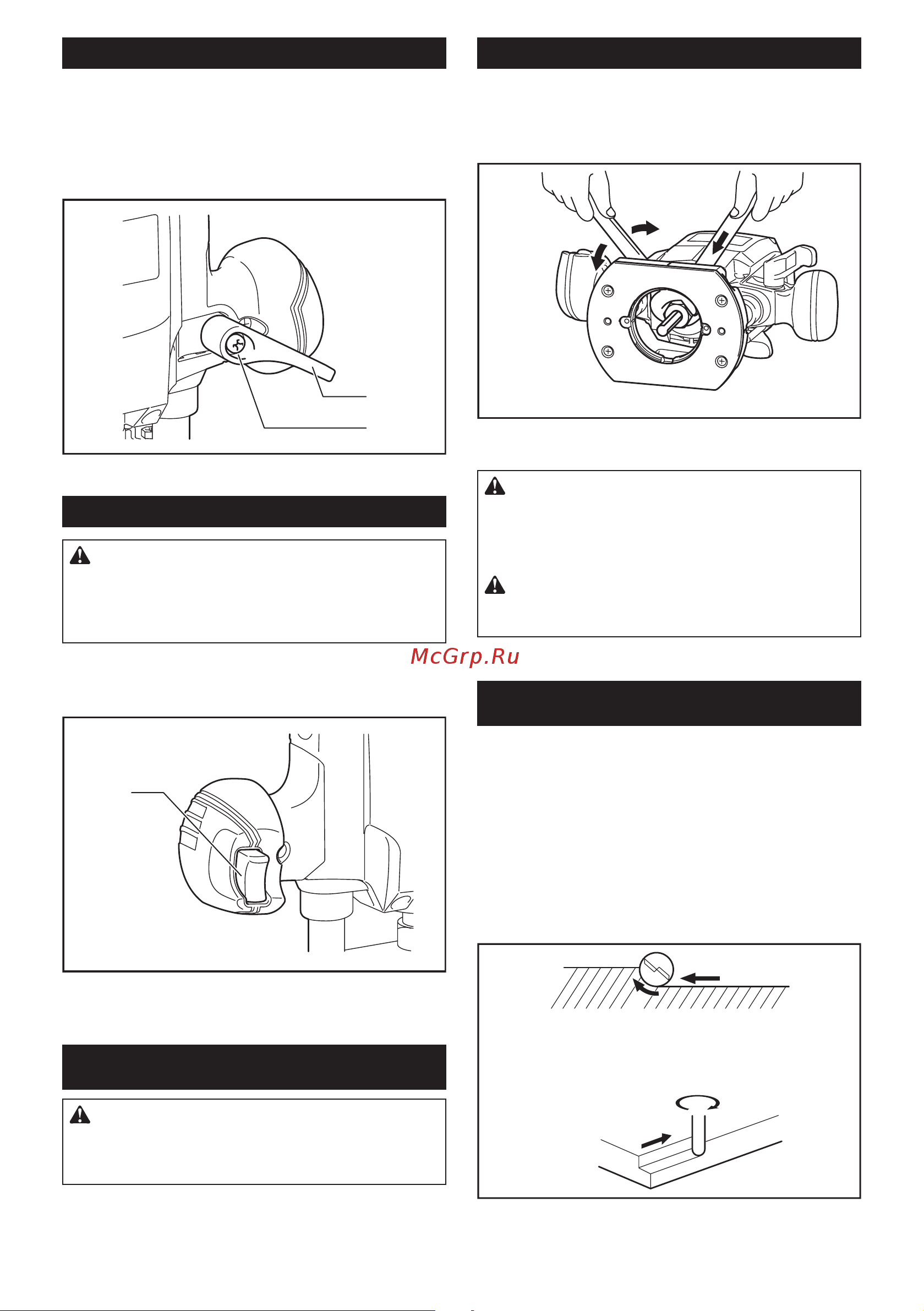 McGrp.Ru