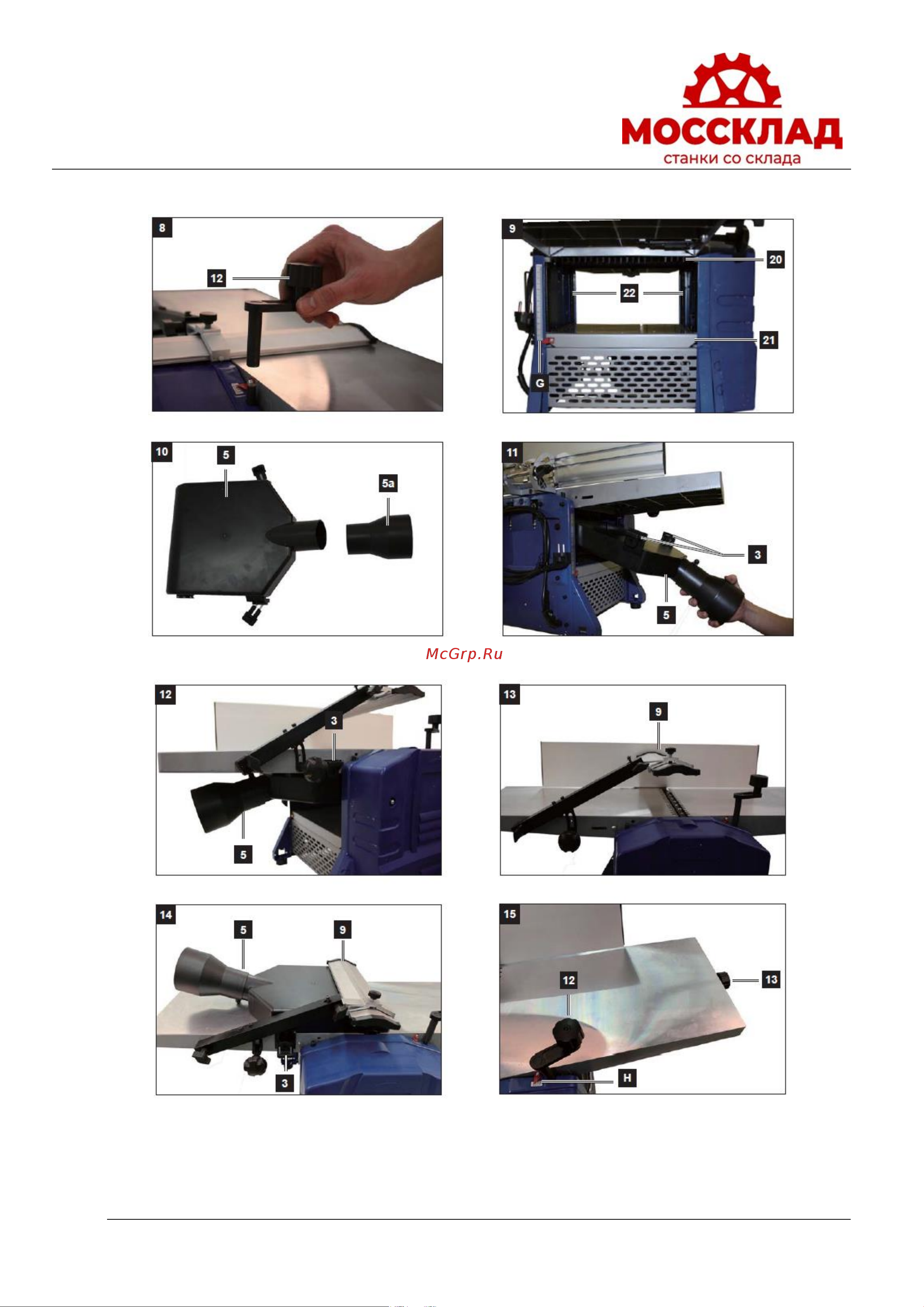 МОССКЛАД
станки со склада

8
12

9
20
22
21
G

10
5
5a

11
3
5

McGrp.Ru

12
3
5

13
9

14
5
9
3

15
12
13
H